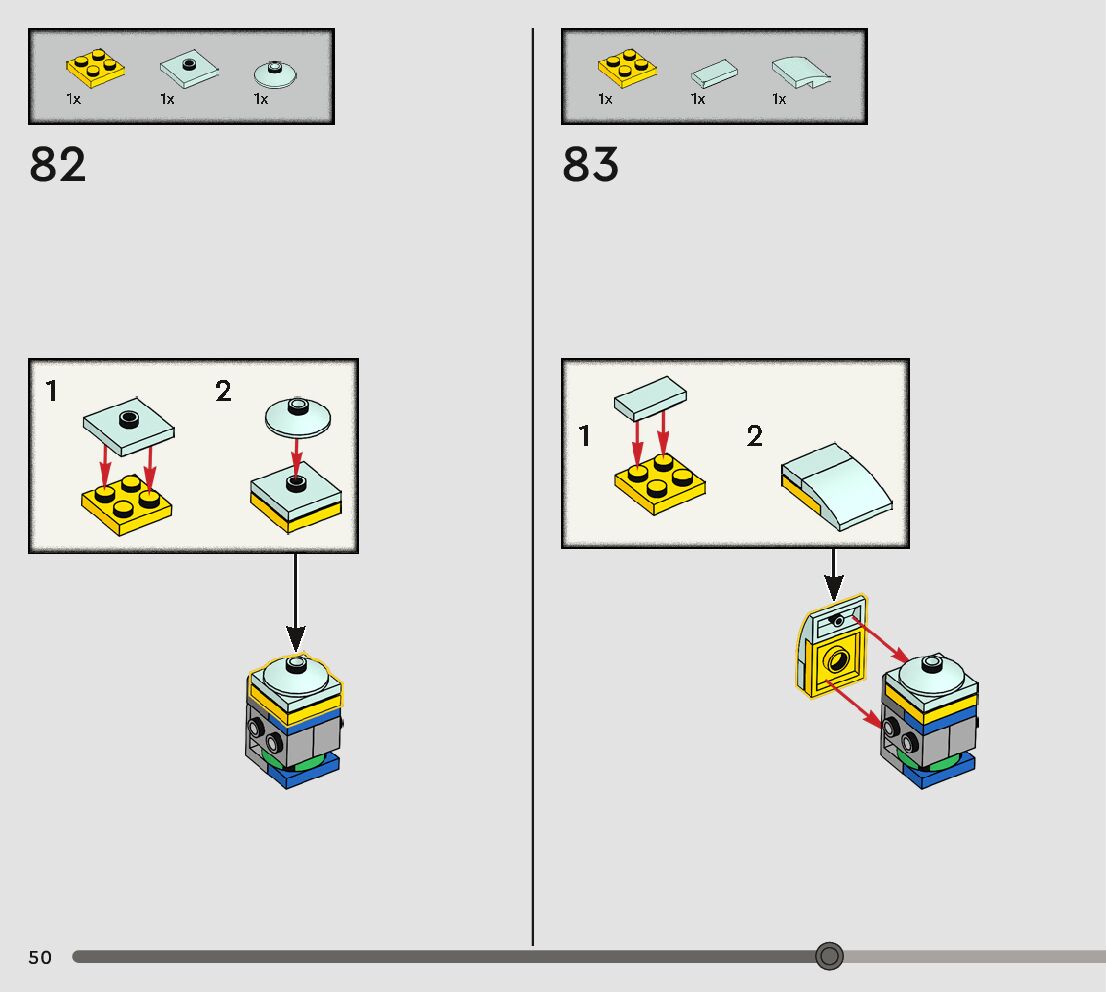 1x 1x 1x

82

1

2

1x 1x 1x

83

1

2

50