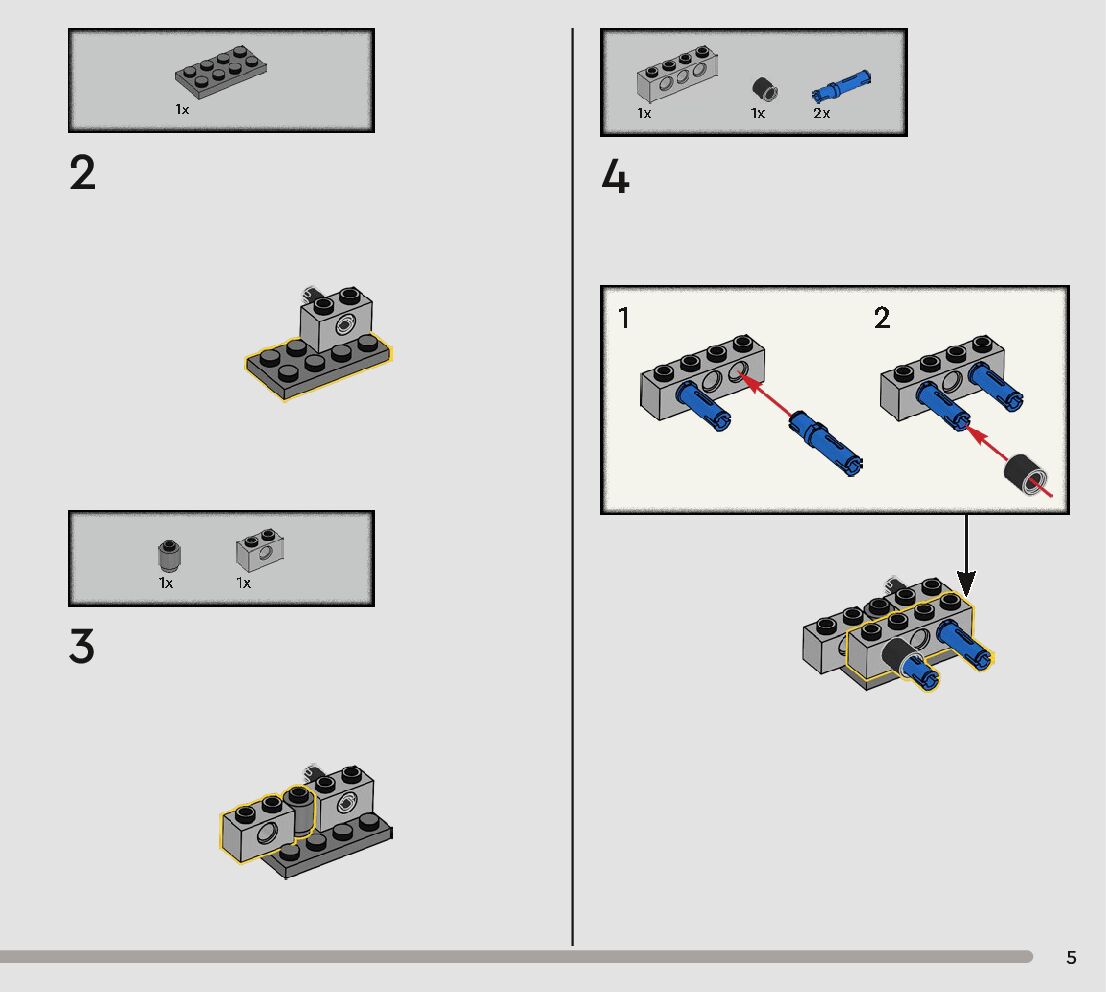 1x

2

1x 1x

3

1x 1x 2x

4

1

2

5