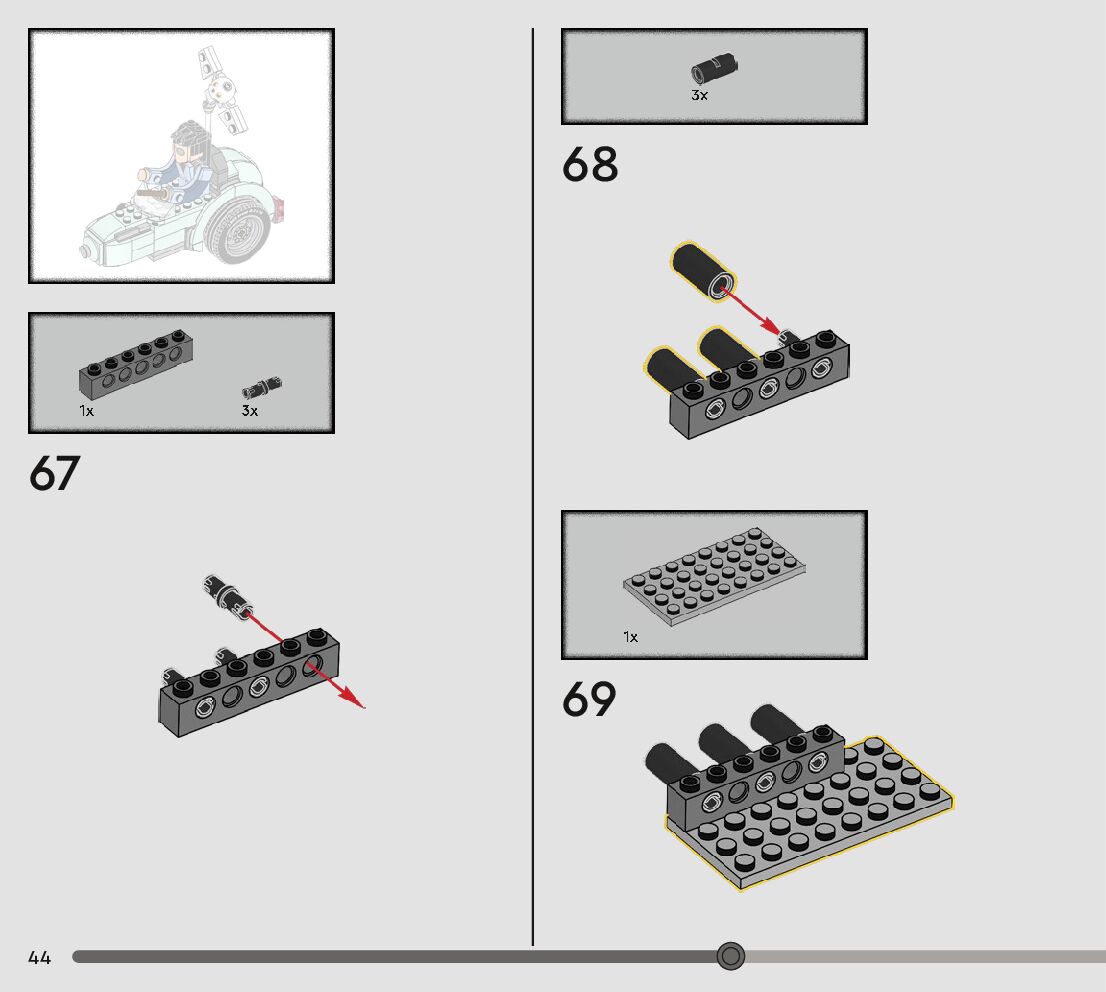 1x

3x

67

3x

68

1x

69

44