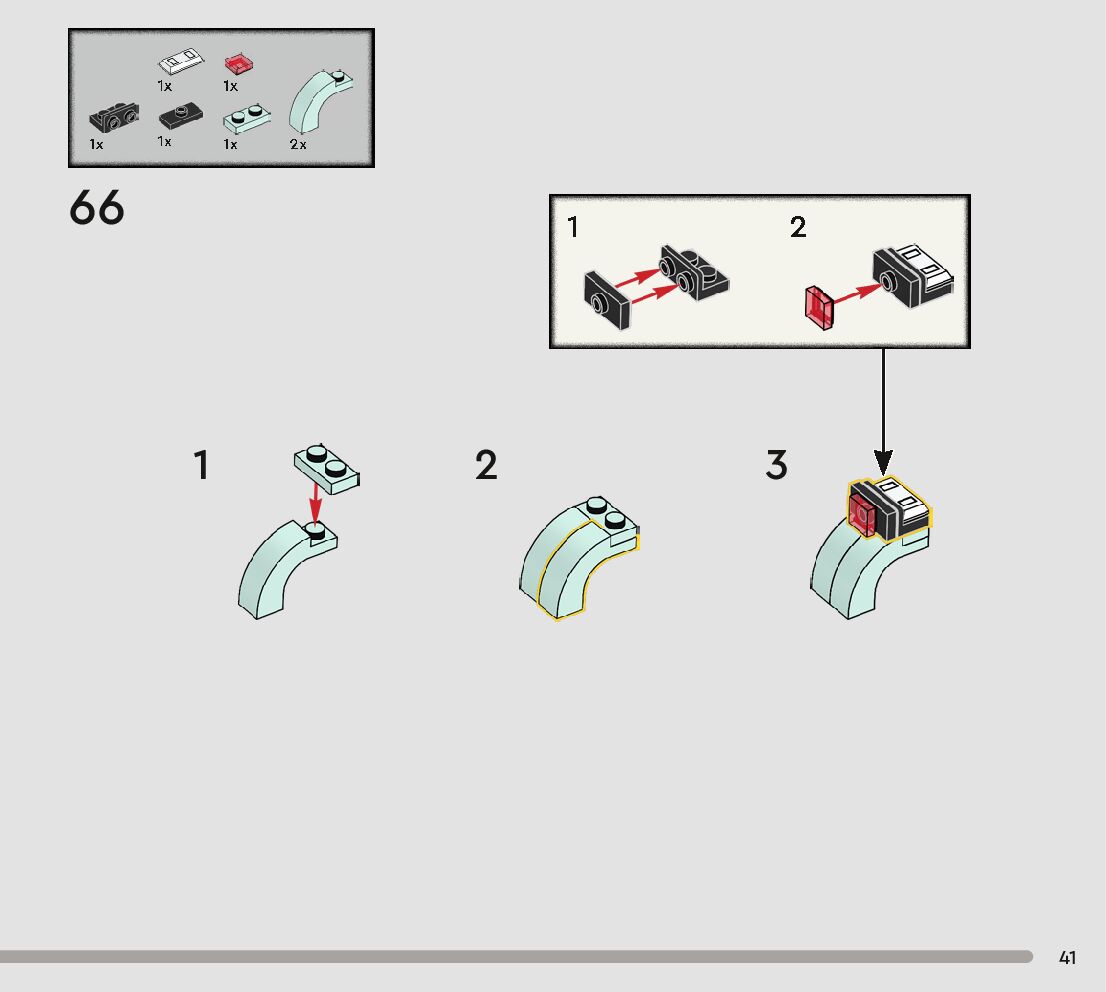 1x 1x
1x 1x 1x 2x

66

1 2

1 2 3

41