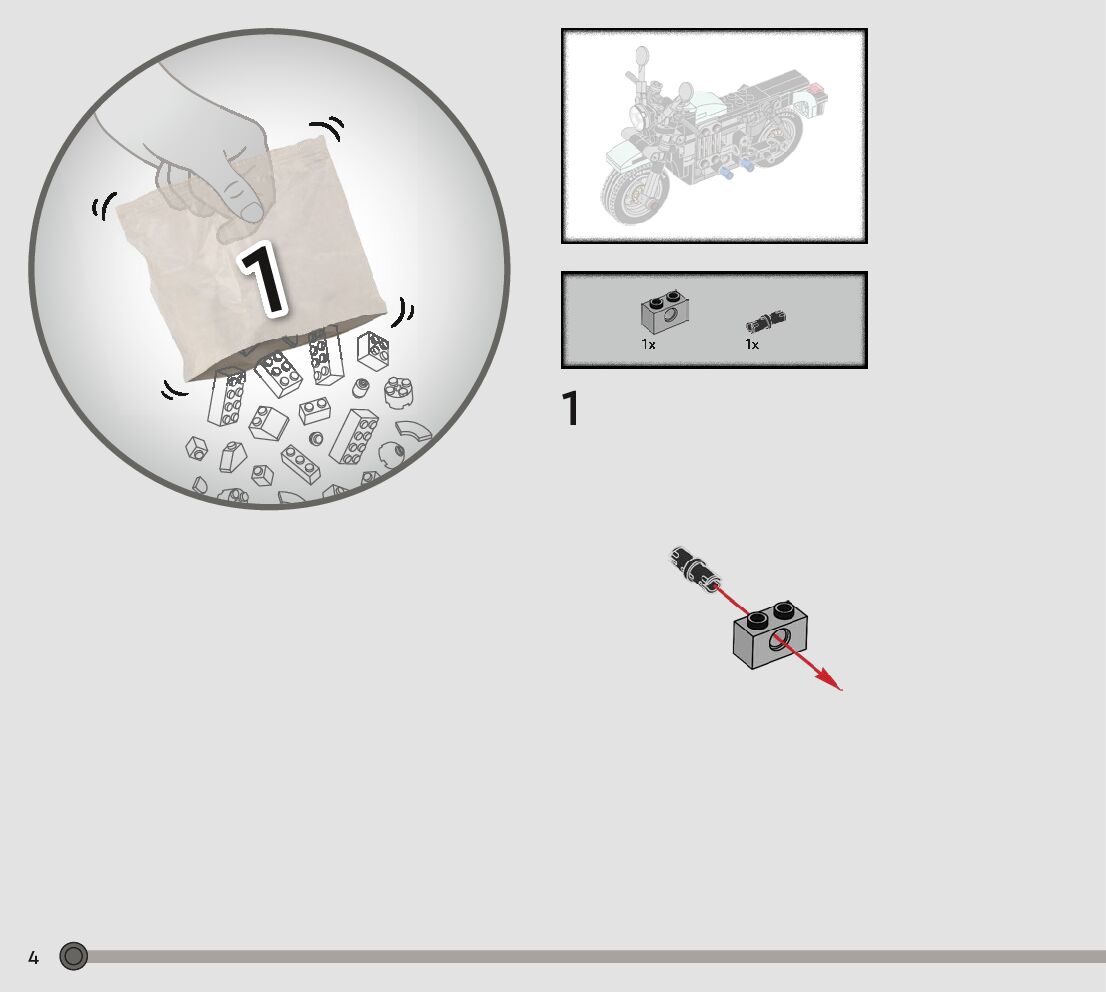 1

1x

1x

1

4