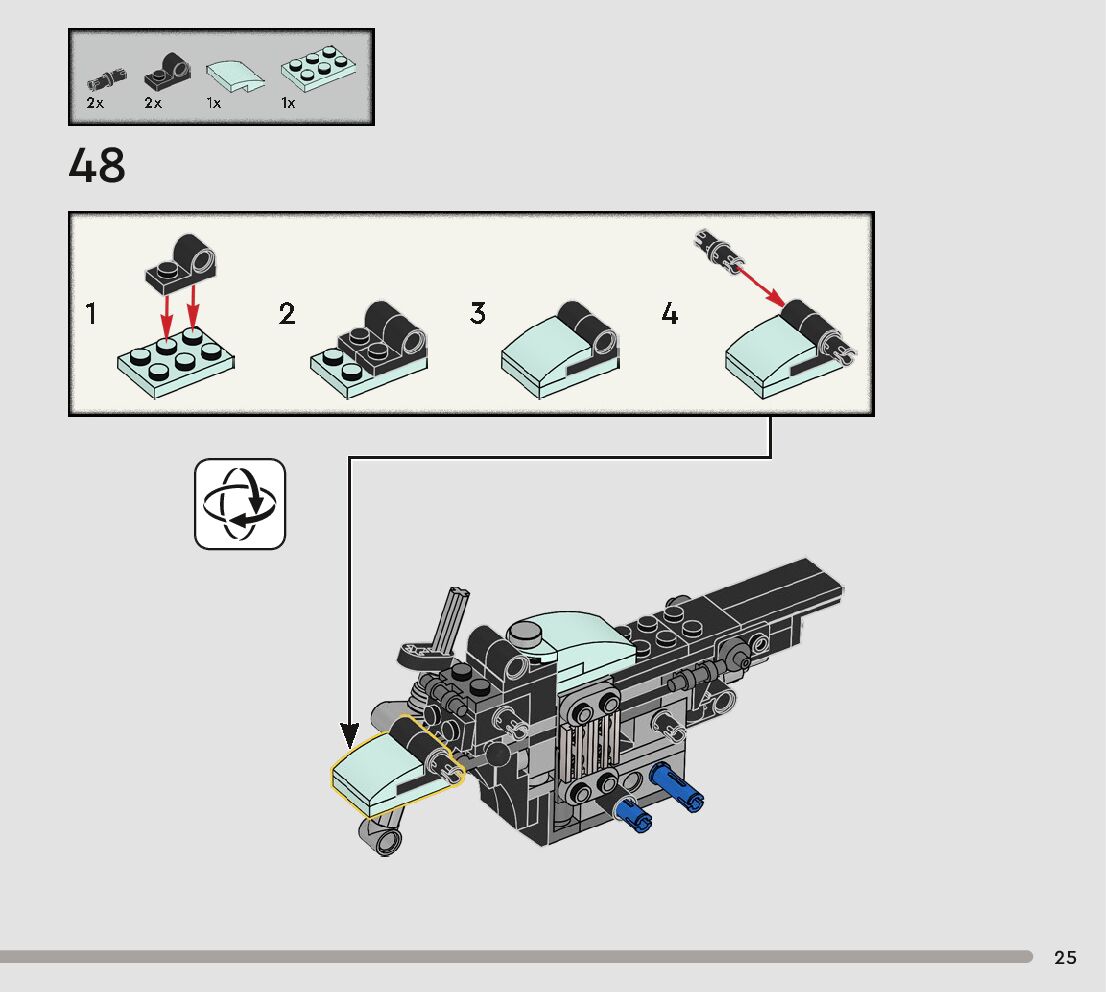 2x 2x 1x 1x

48

1 2 3 4

25