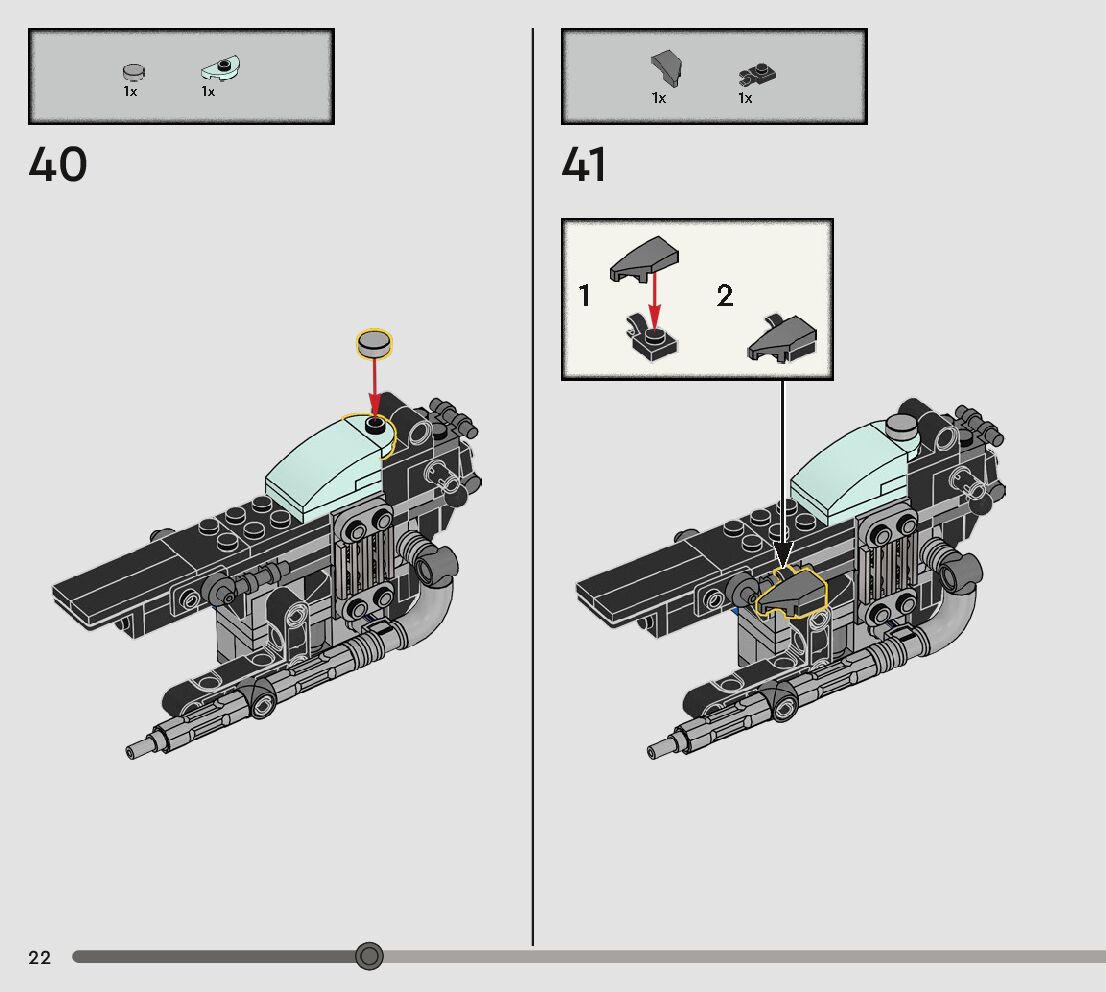 1x 1x

40

1x 1x

41

1

2

22