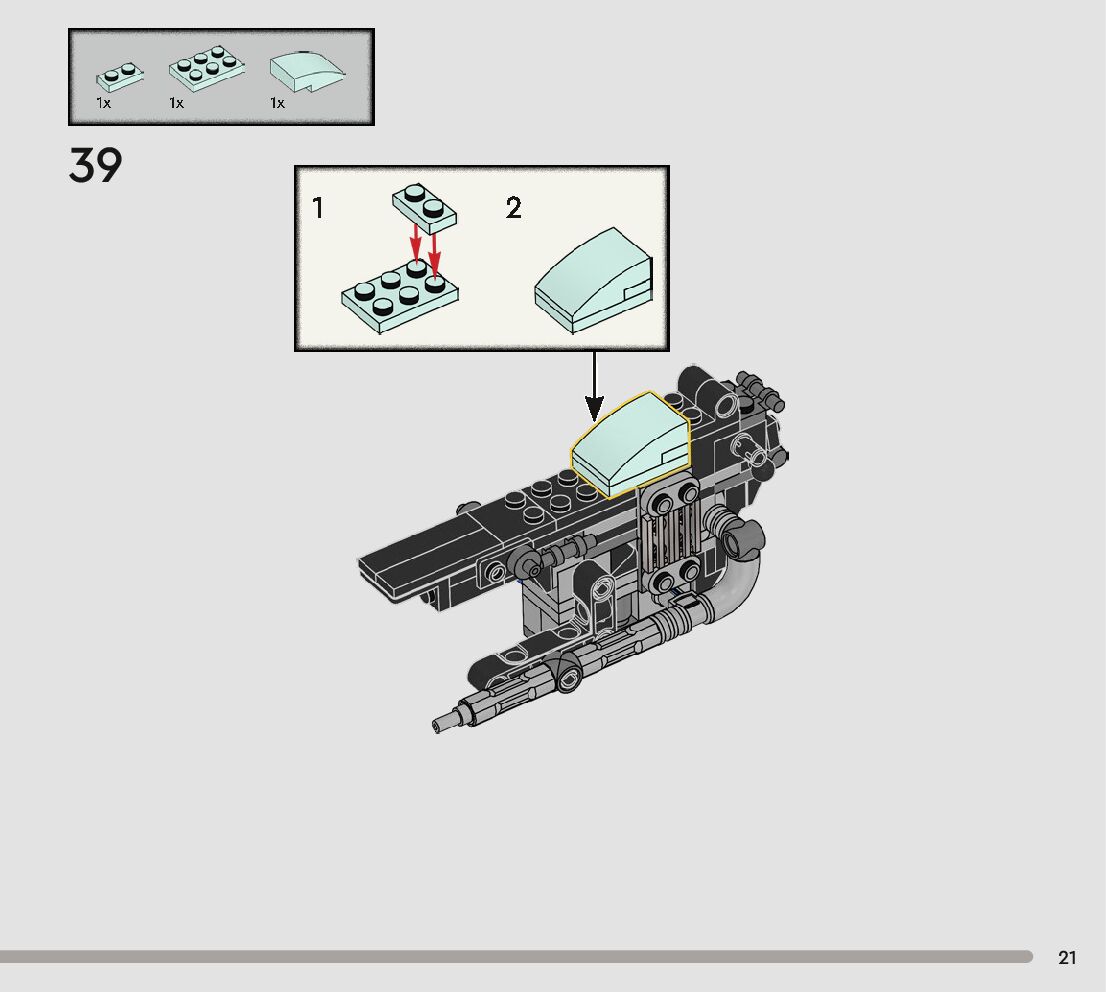 1x 1x 1x

39

1

2

21