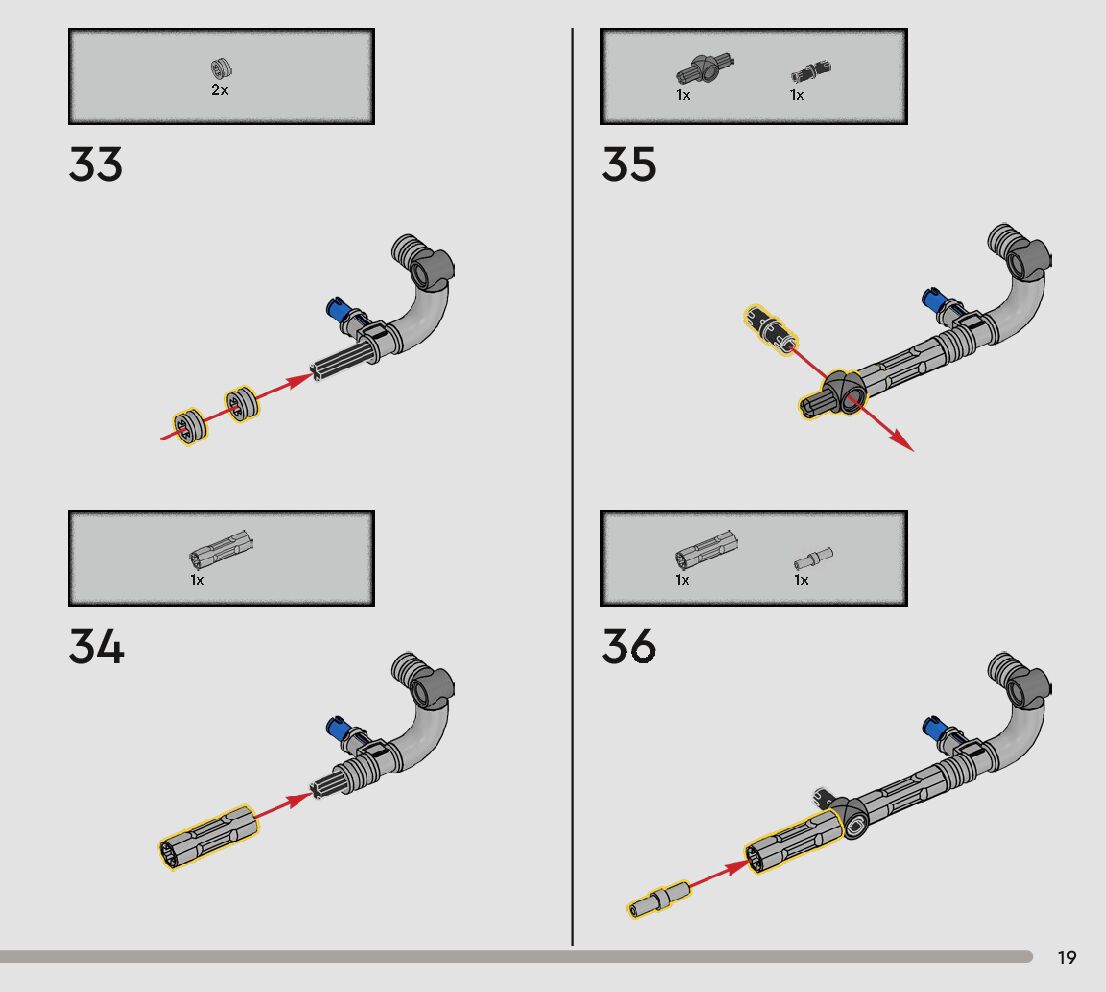 2x

33

1x

34

1x 1x

35

1x 1x

36

19