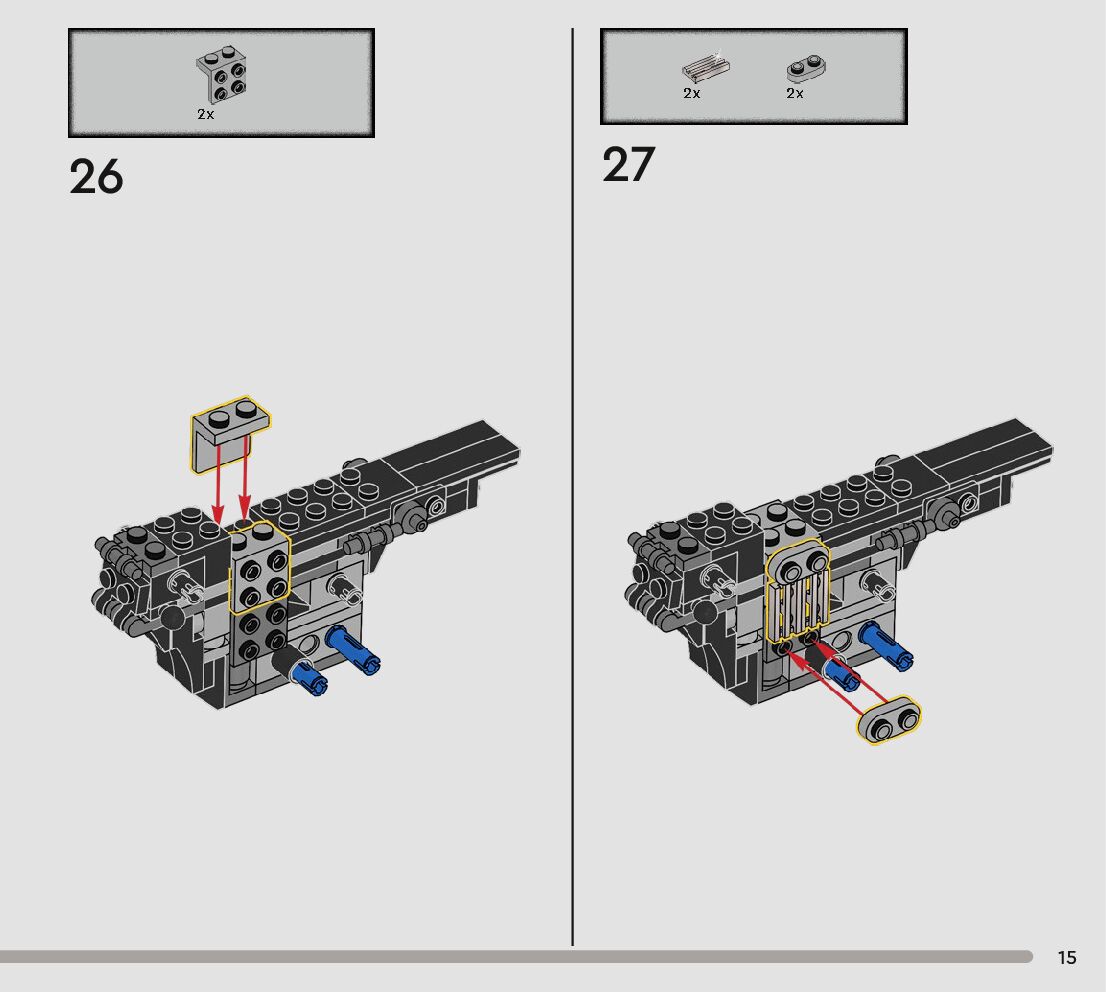 2x

26

2x 2x

27

15