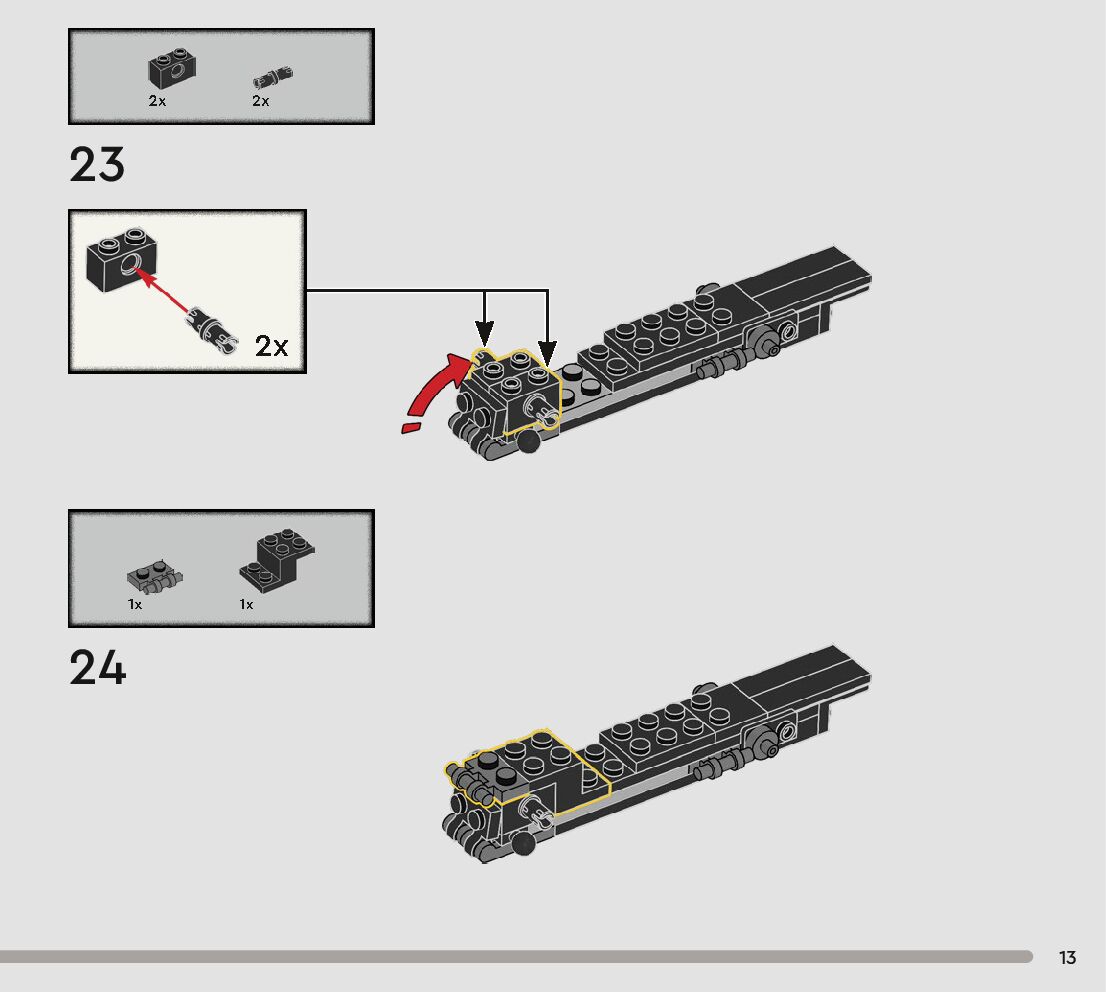 2x 2x

23

2x

1x 1x

24

13