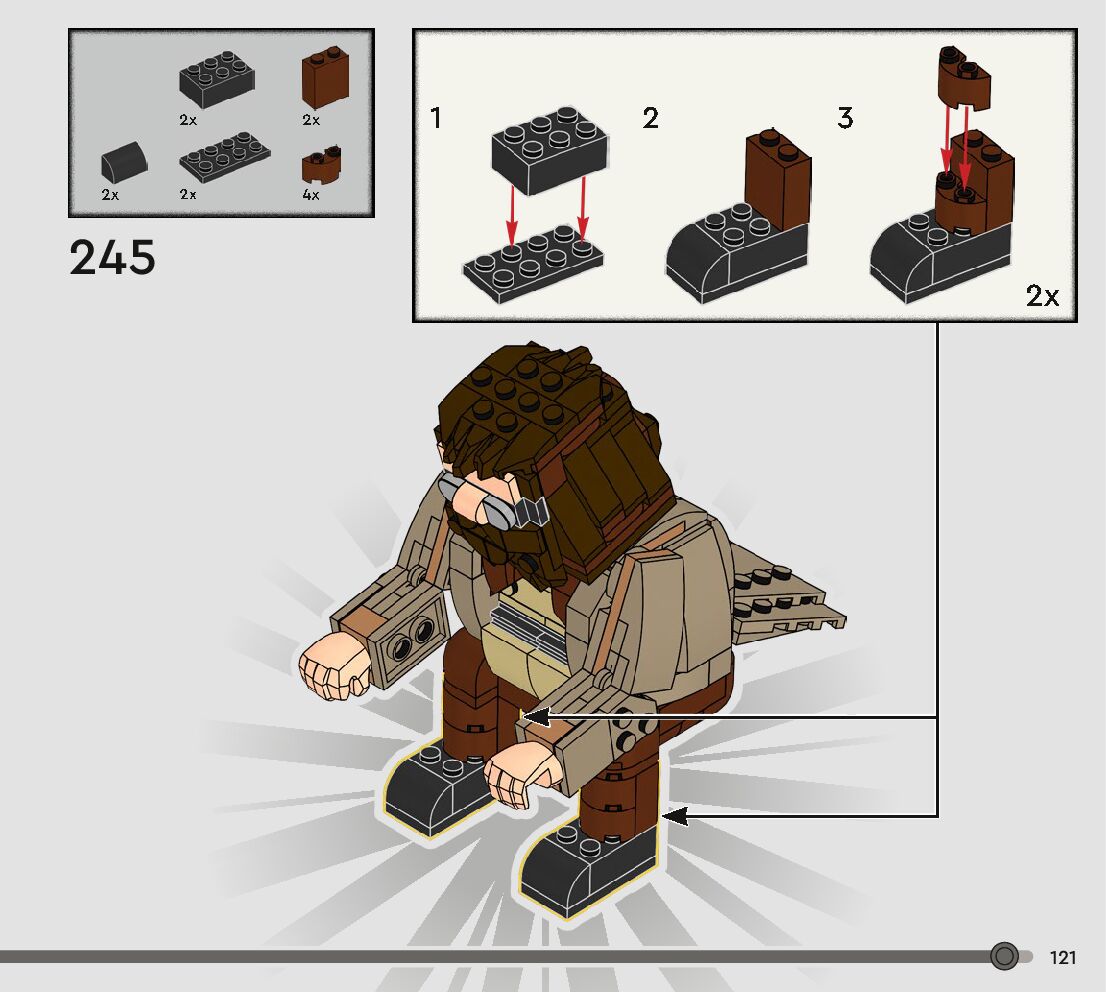 2x
2x
2x
2x
4x

245

1
2
3
2x

121