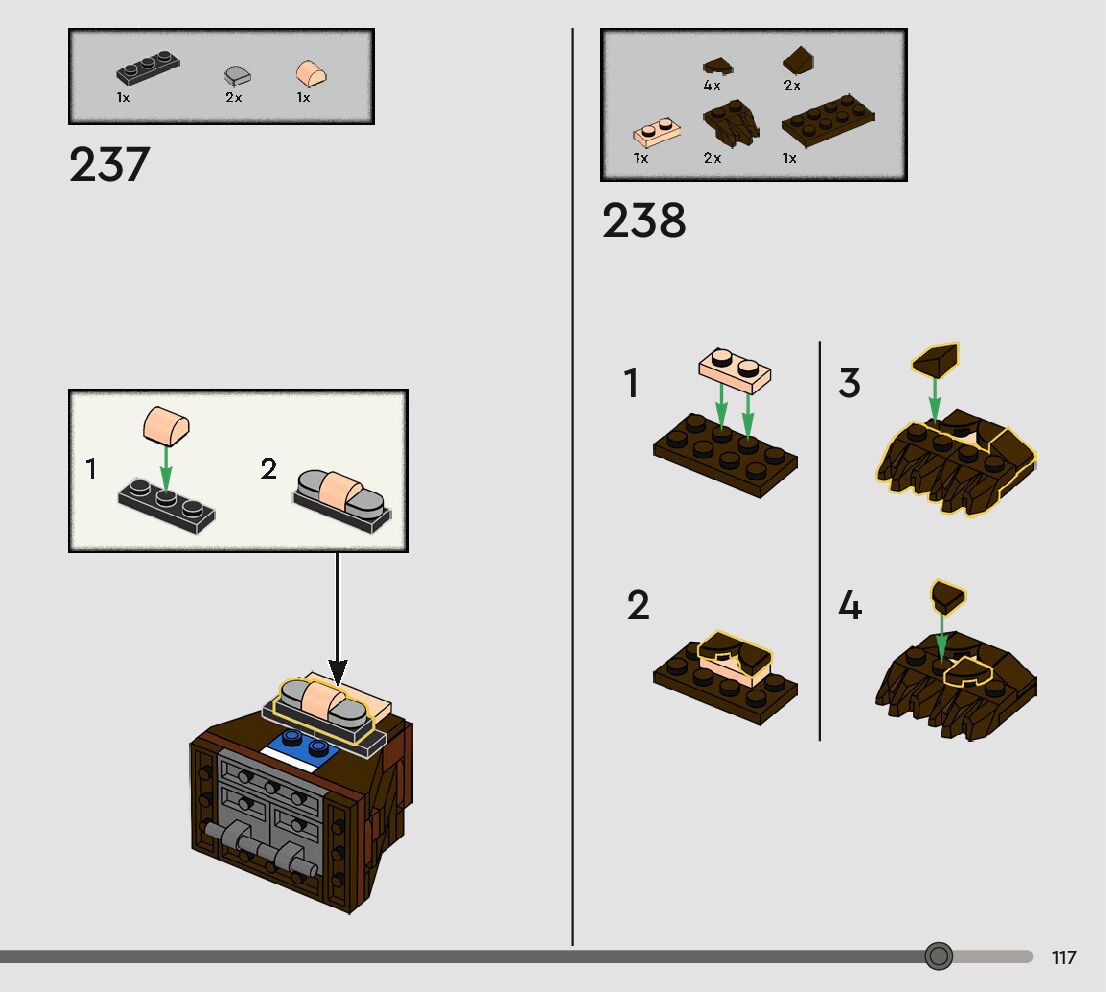 1x 2x 1x

237

1

2

4x 2x

1x 2x 1x

238

1

3

2

4

117