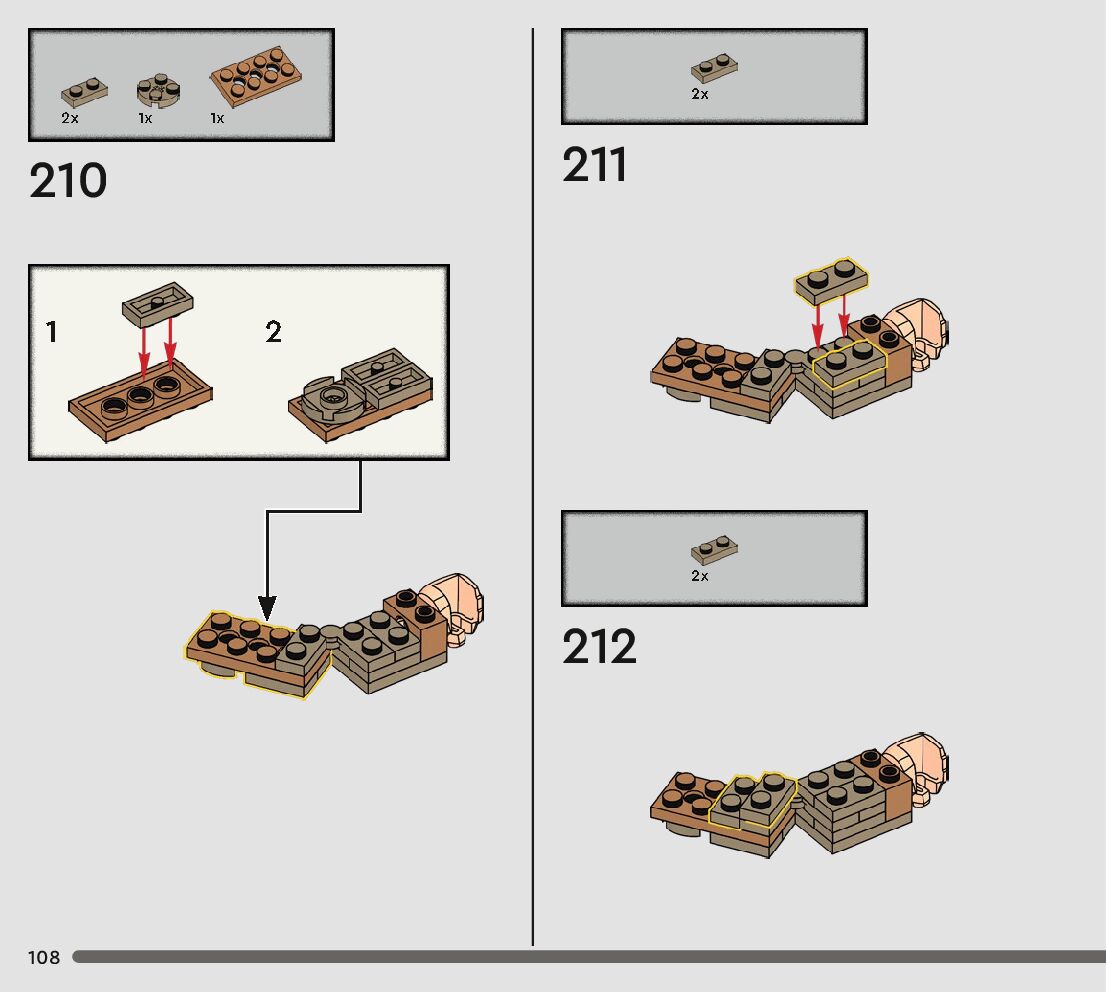 2x 1x 1x

210

1

2

2x

211

2x

212

108