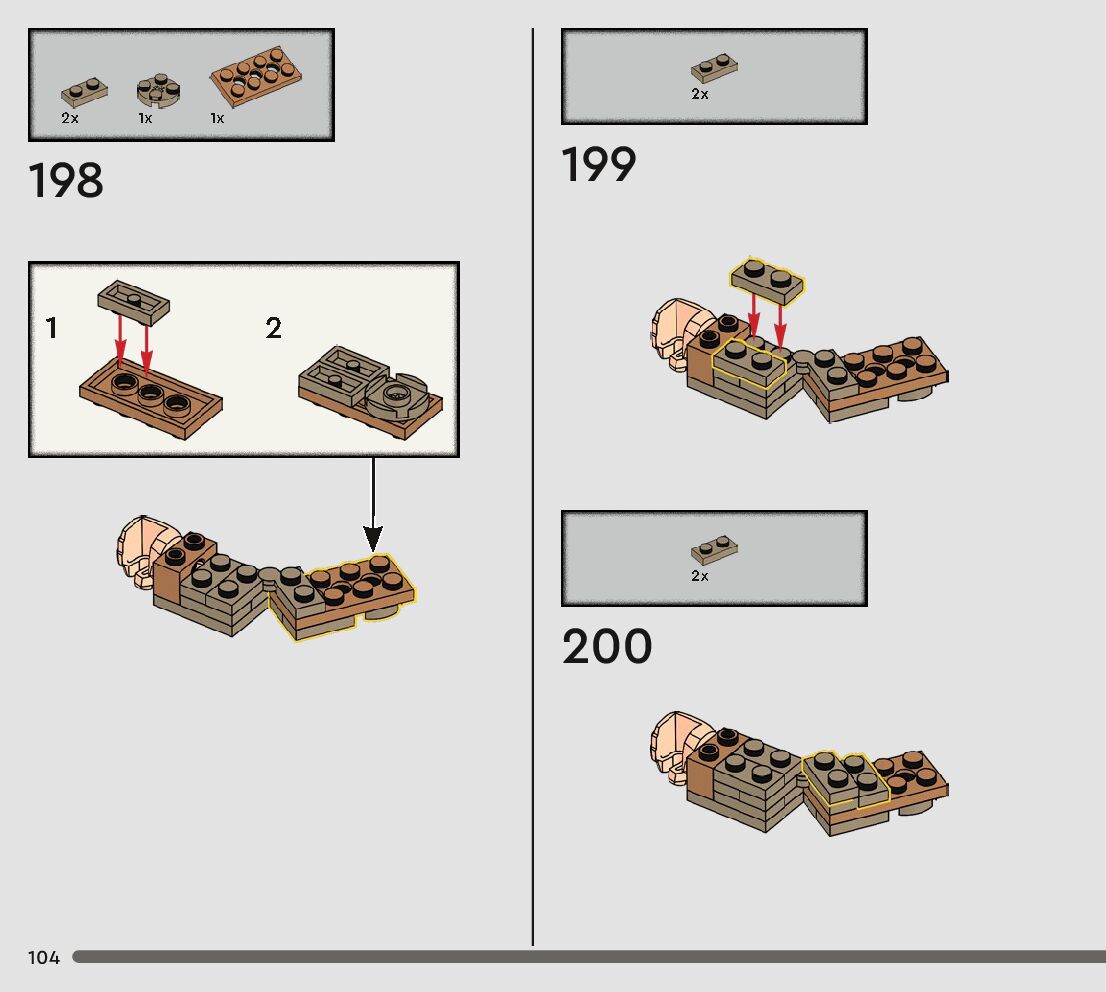 2x 1x 1x

198

1

2

2x

199

2x

200

104