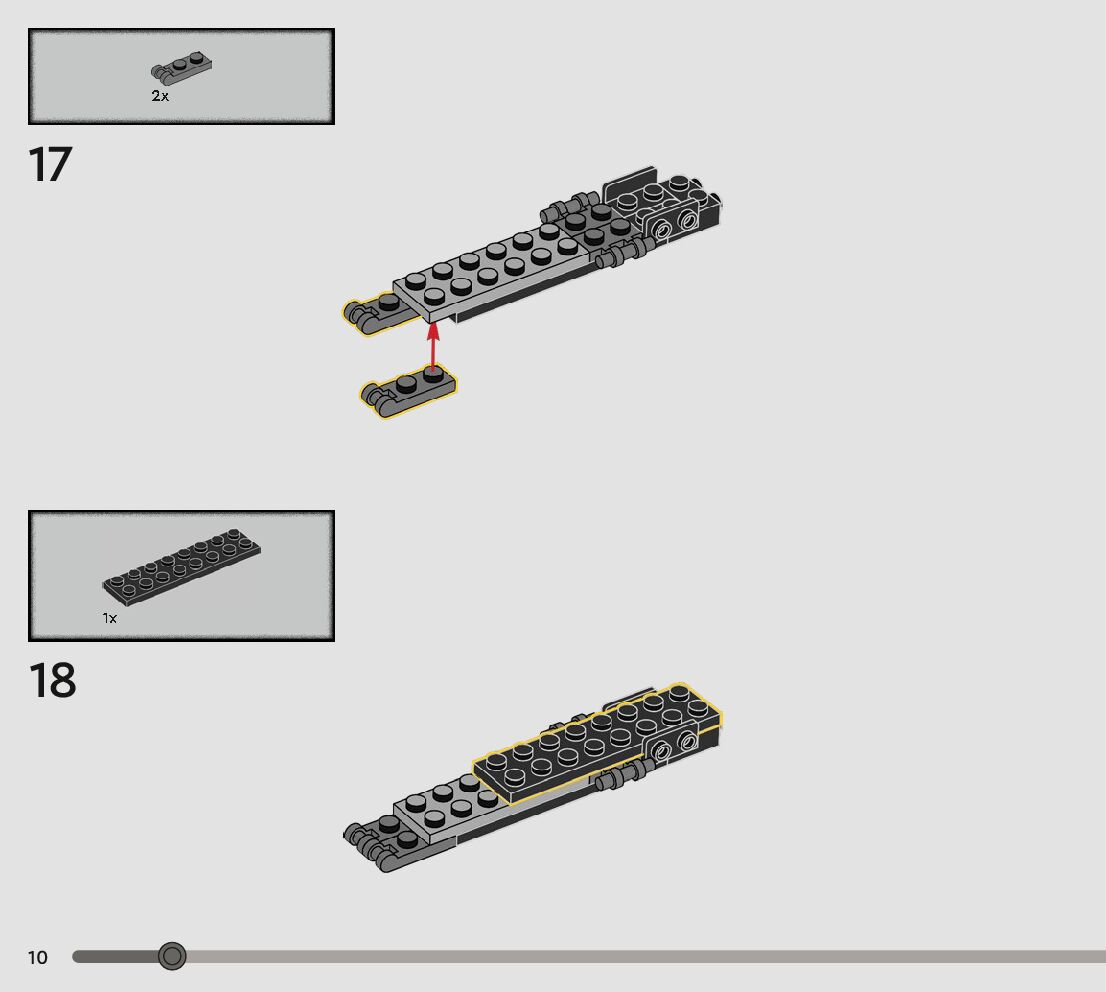 2x

17

1x

18

10