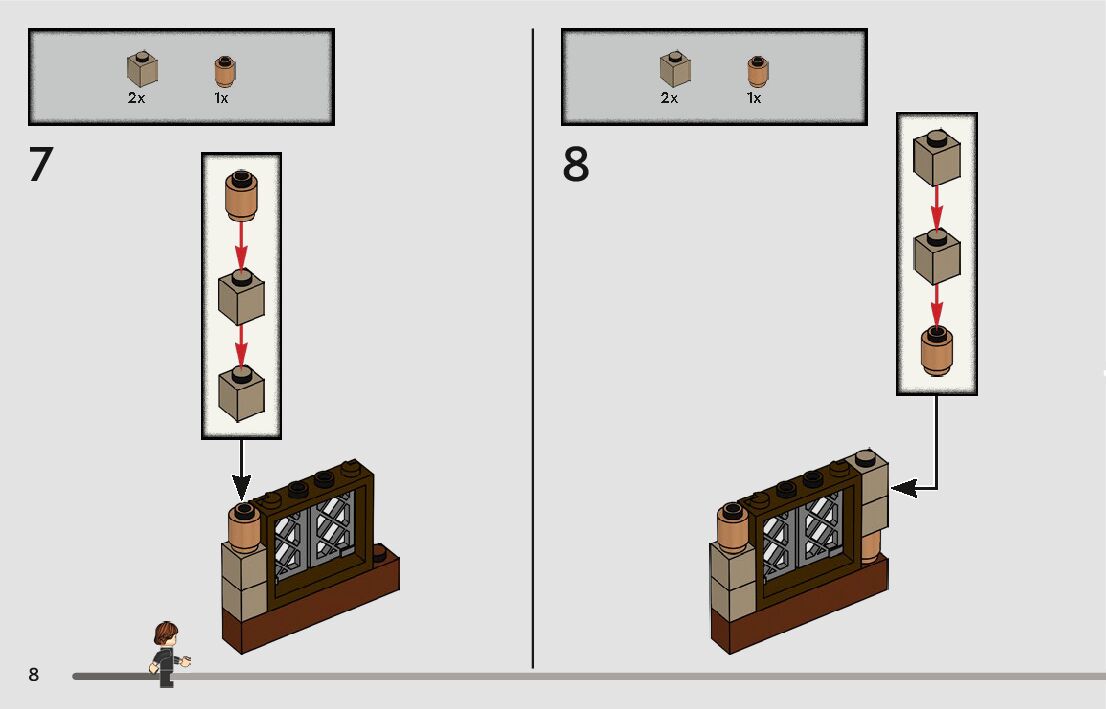 2x 1x

7

2x 1x

8

8