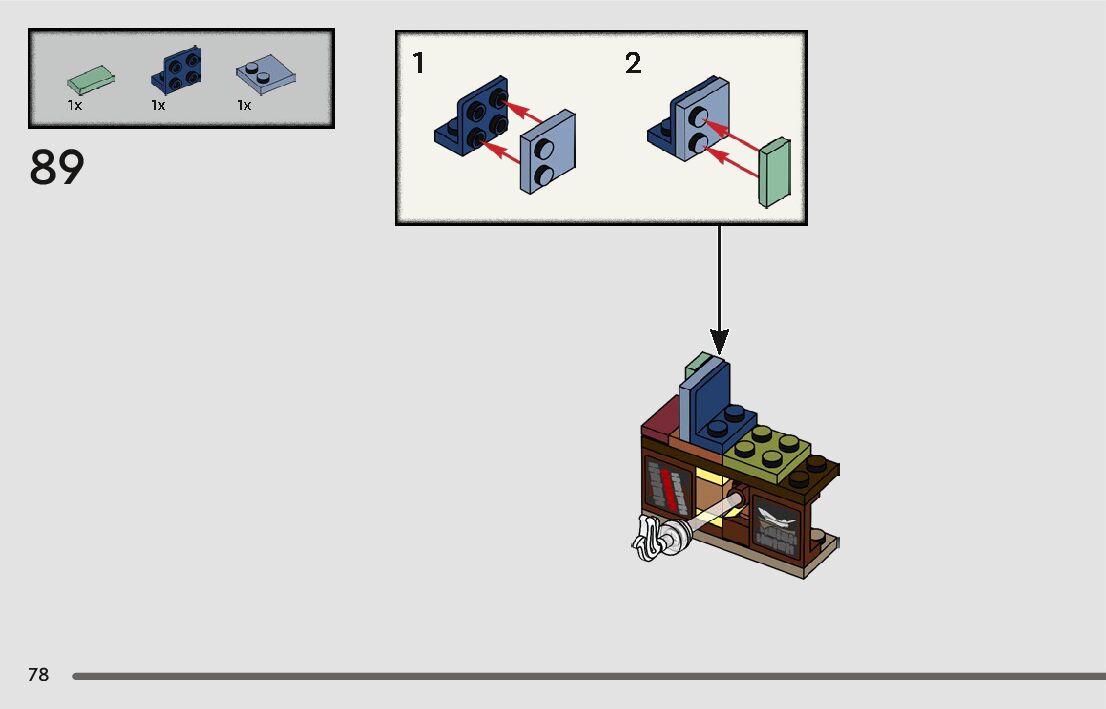 1x 1x 1x

89

1

2

78