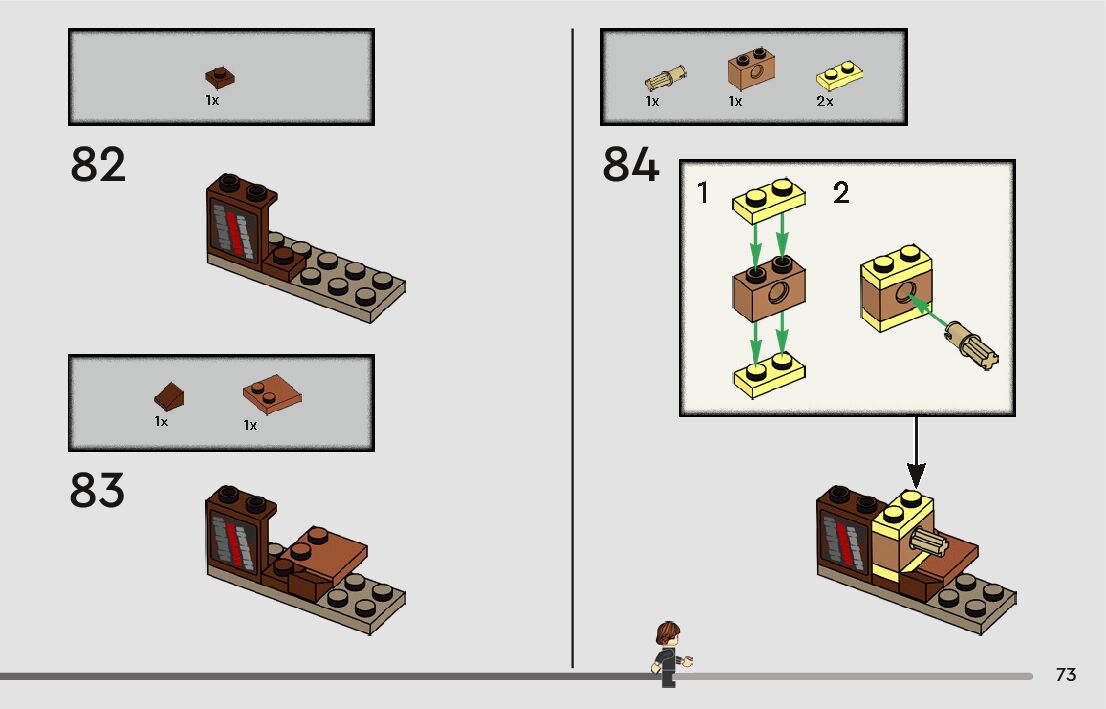 1x

82

1x 1x

83

1x 1x 2x

84

1

2

73