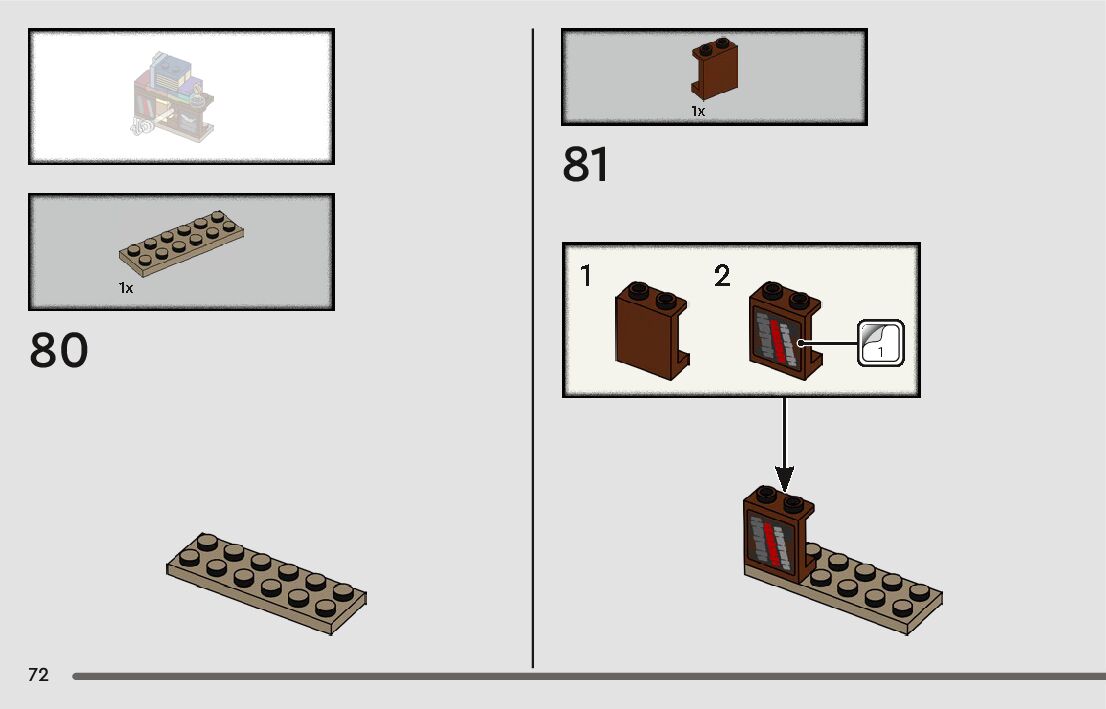 1x

80

1x

81

1

2

1

72