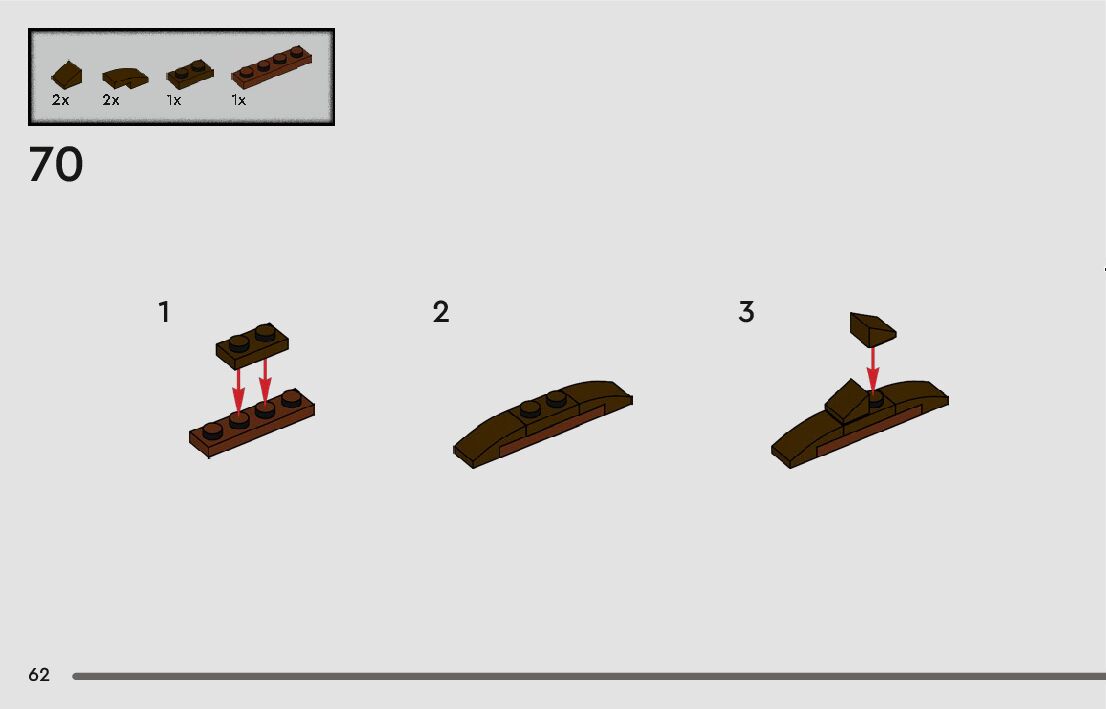 2x 2x 1x 1x

70

1

2

3

62