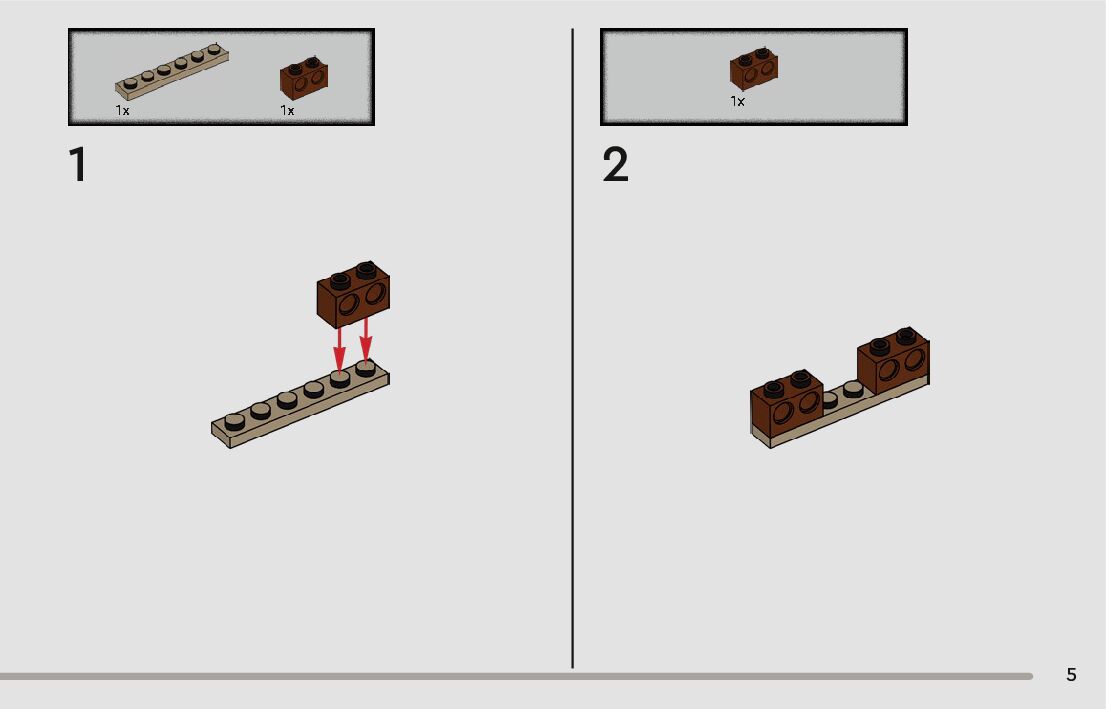 1x
1x

1

1x

2

5