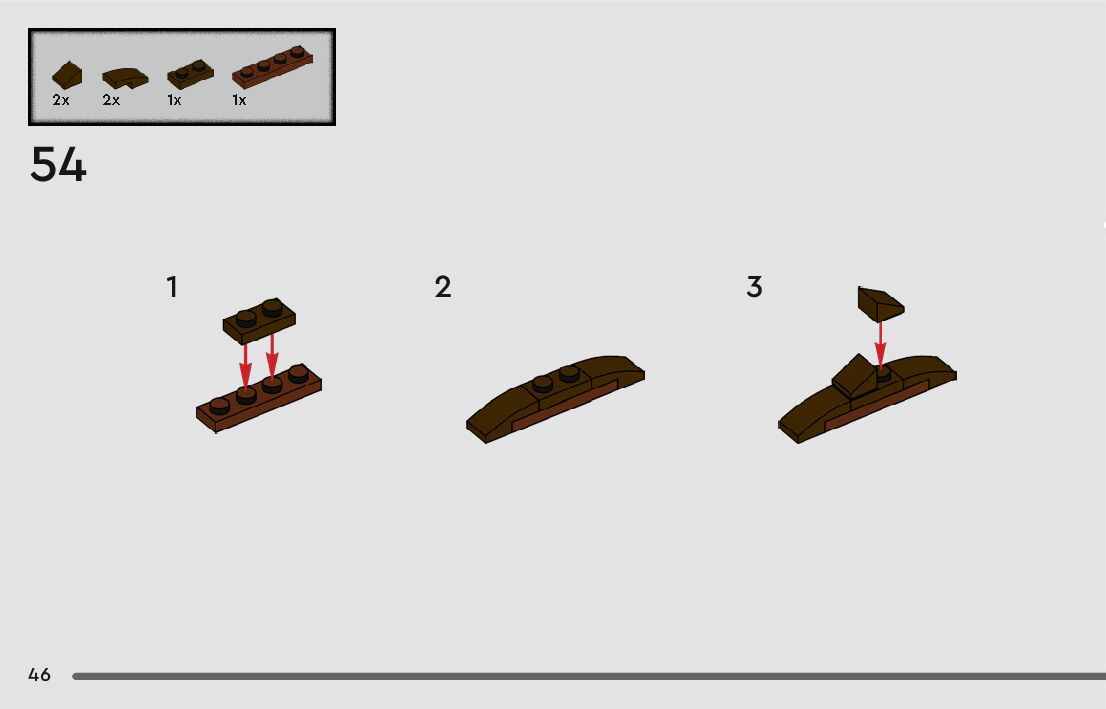 2x 2x 1x 1x

54

1

2

3

46