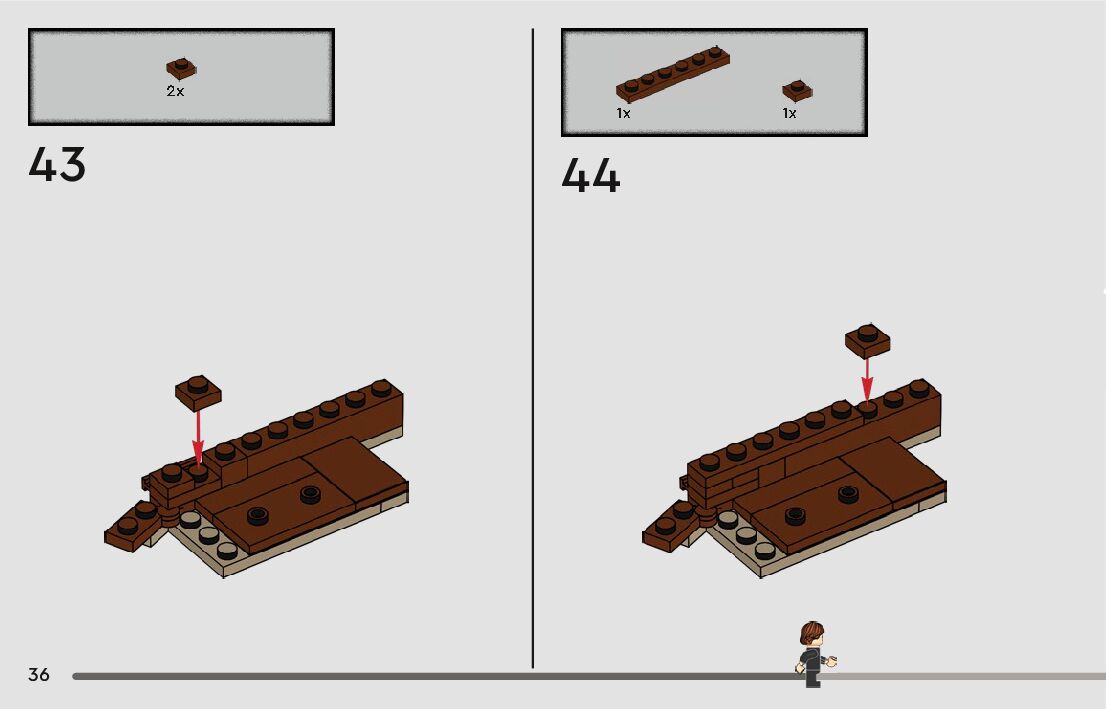 2x

43

1x

1x

44

36