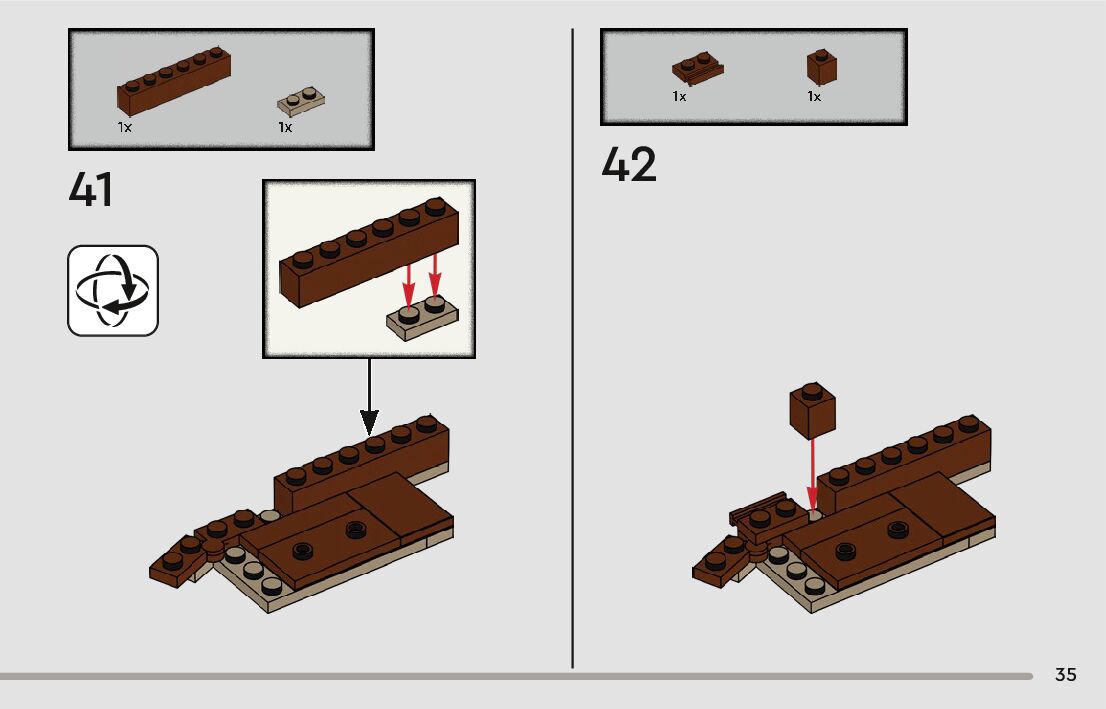 1x 1x

41

1x 1x

42

35