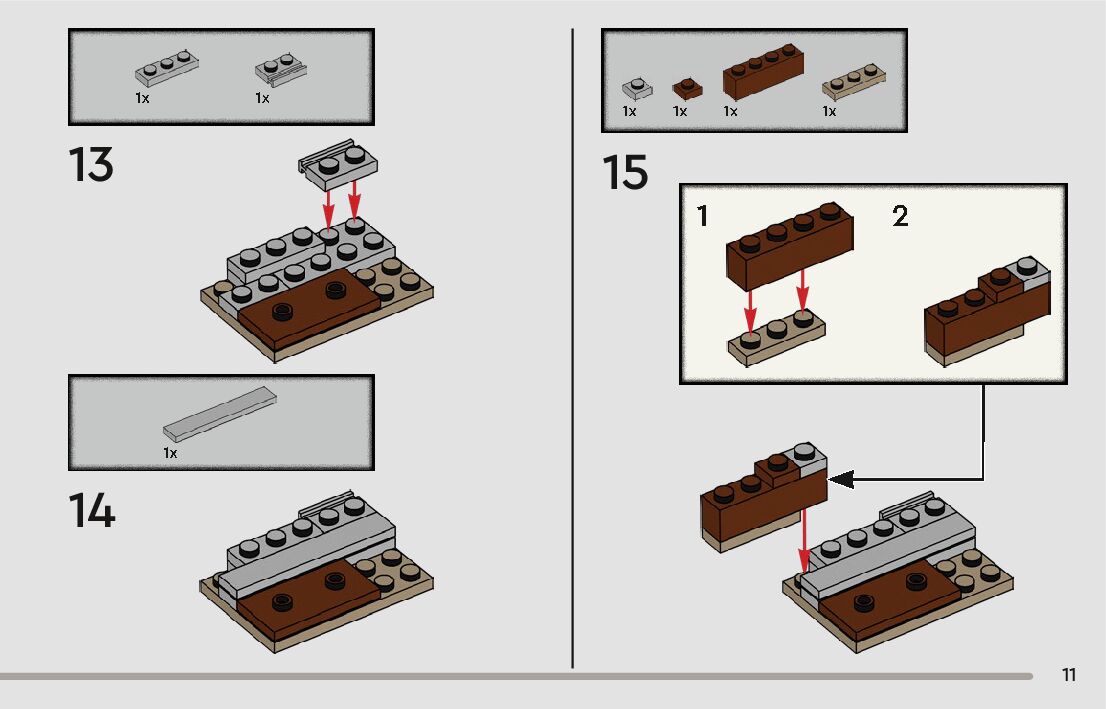 1x 1x

13

1x

14

1x 1x 1x 1x

15

1

2

11