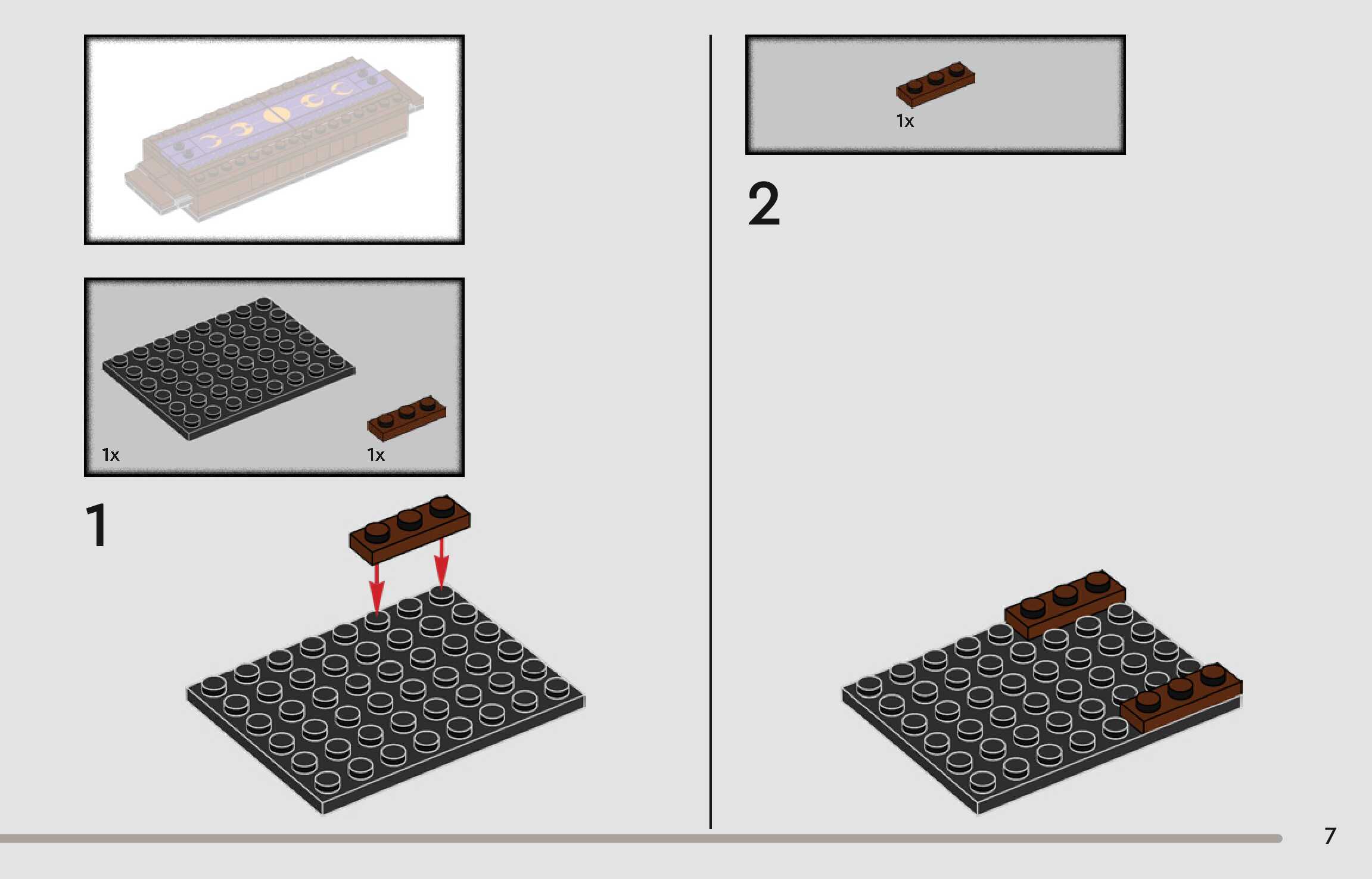 1x

1x

1

1x

2

7