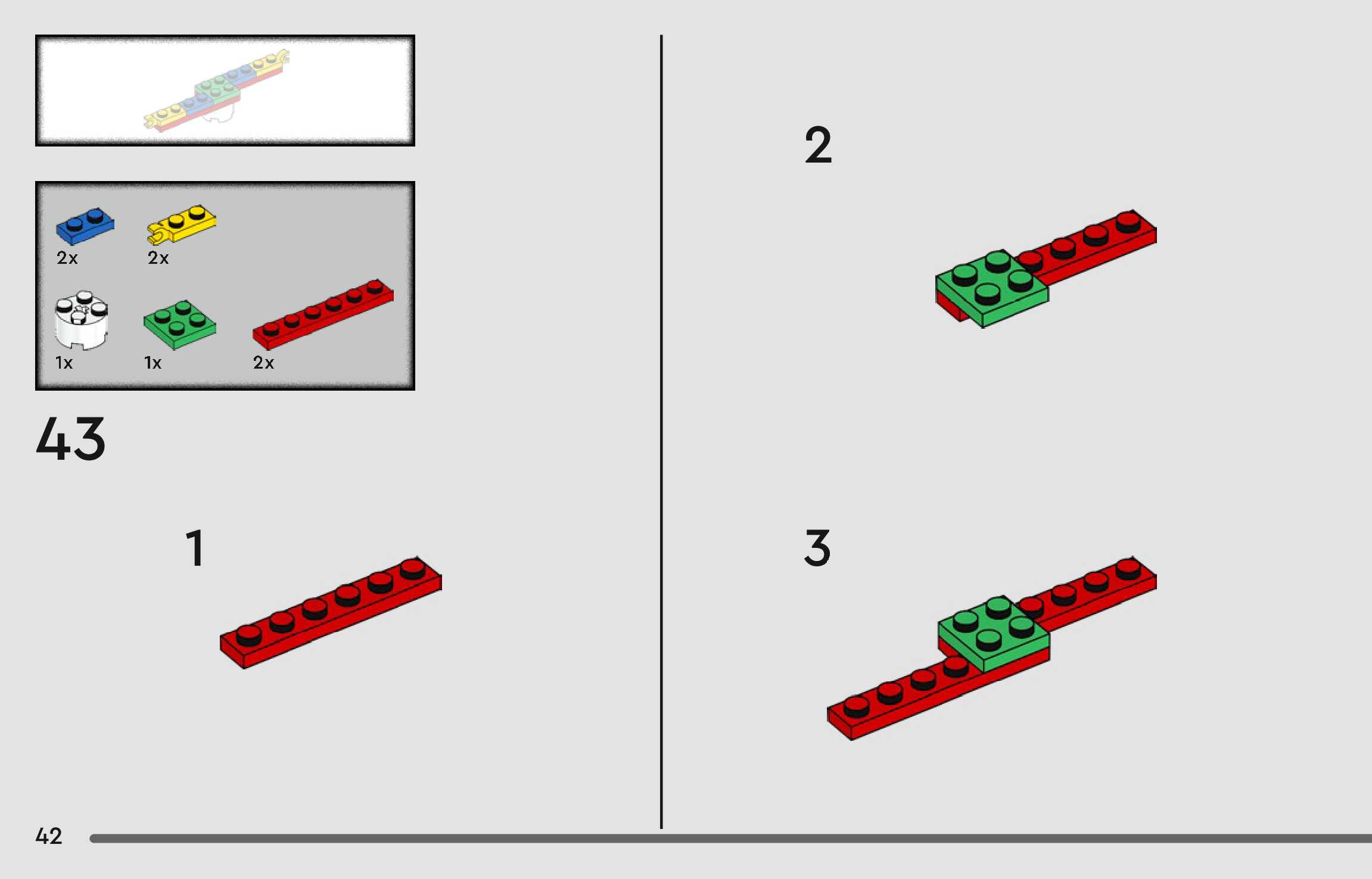 2x
2x
1x
1x
2x

43

1

2

3

42