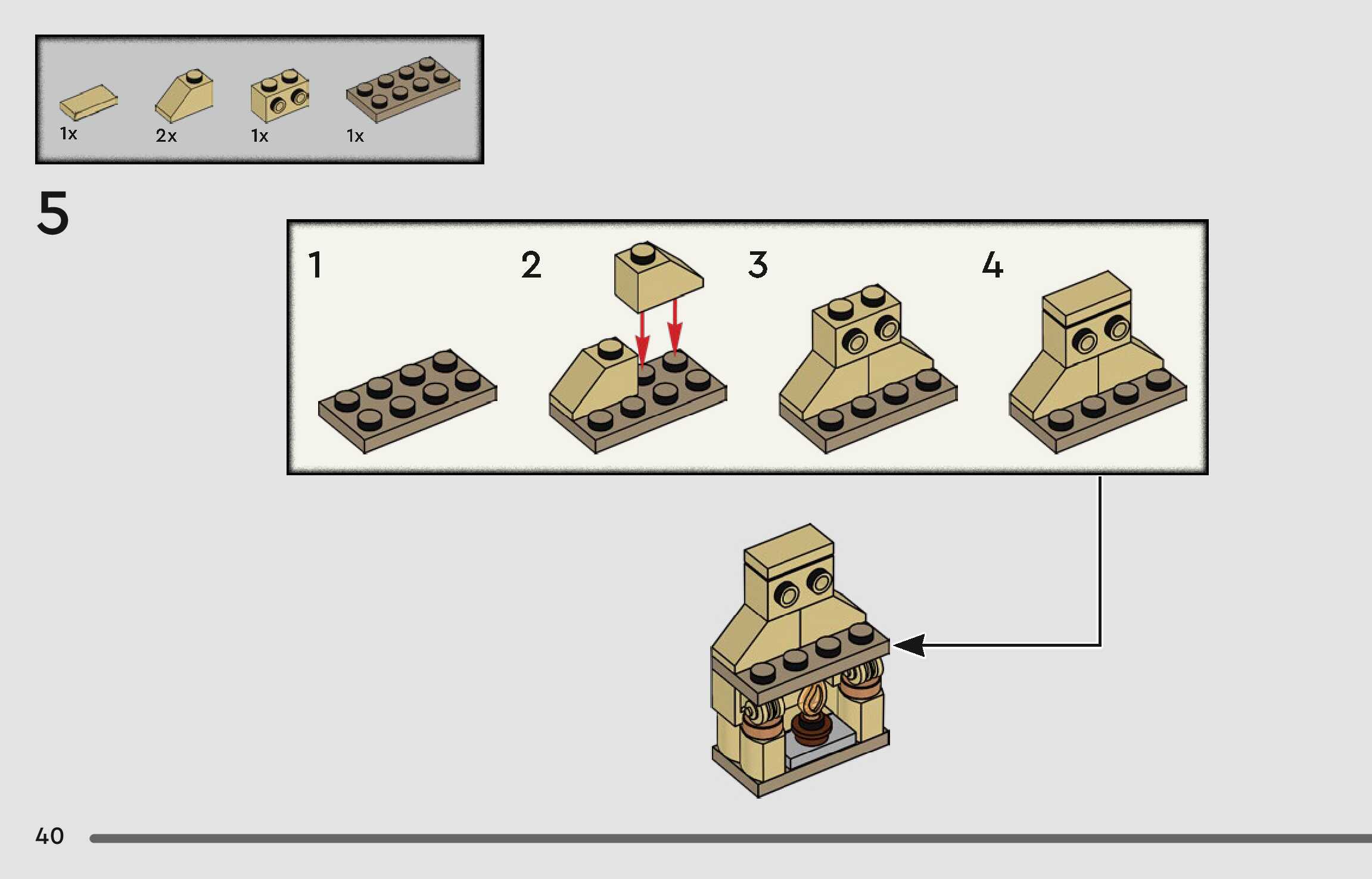 1x
2x
1x
1x

5

1
2
3
4

40