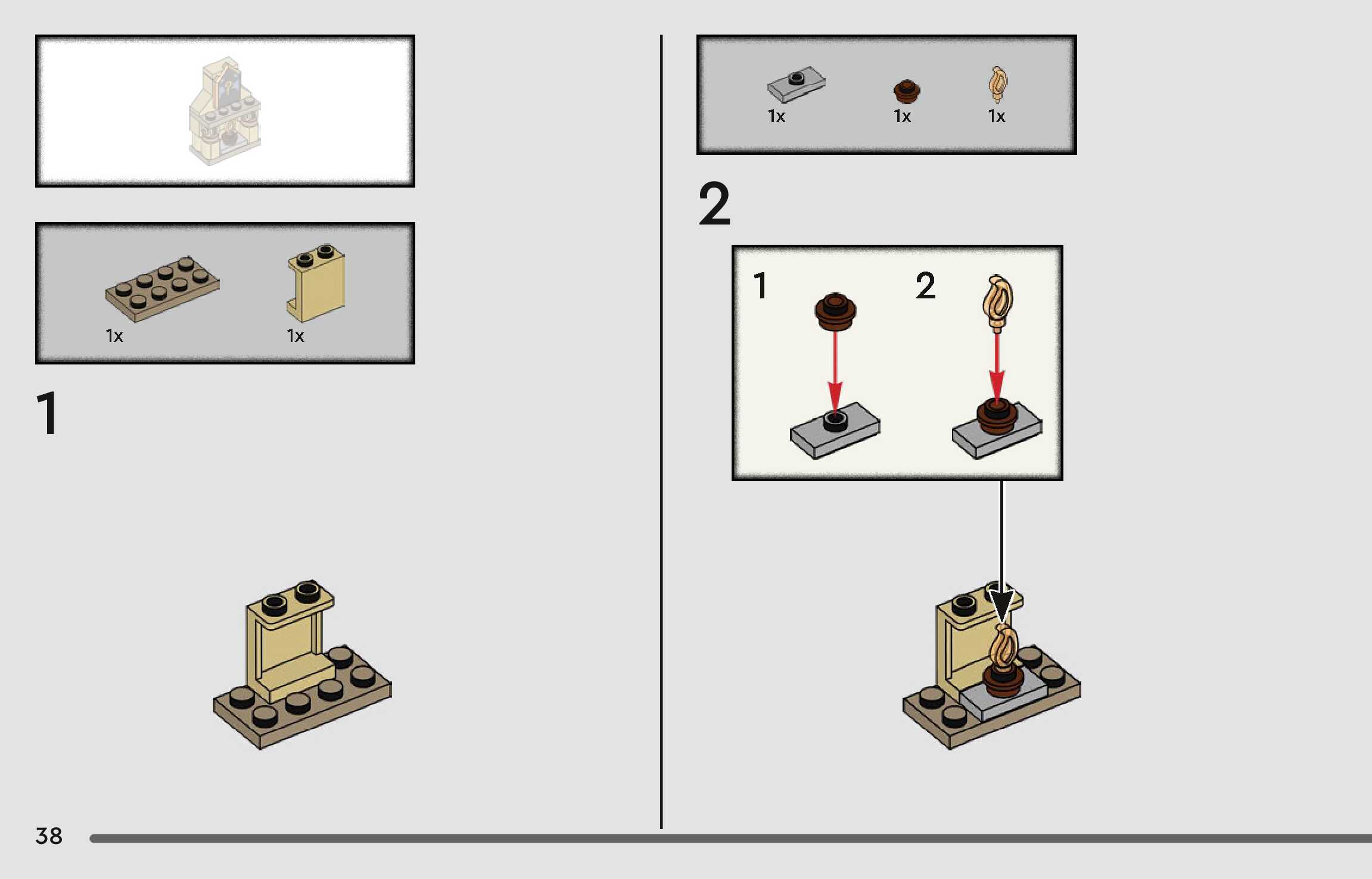 1x 1x

1

1x 1x 1x

2

1 2

38