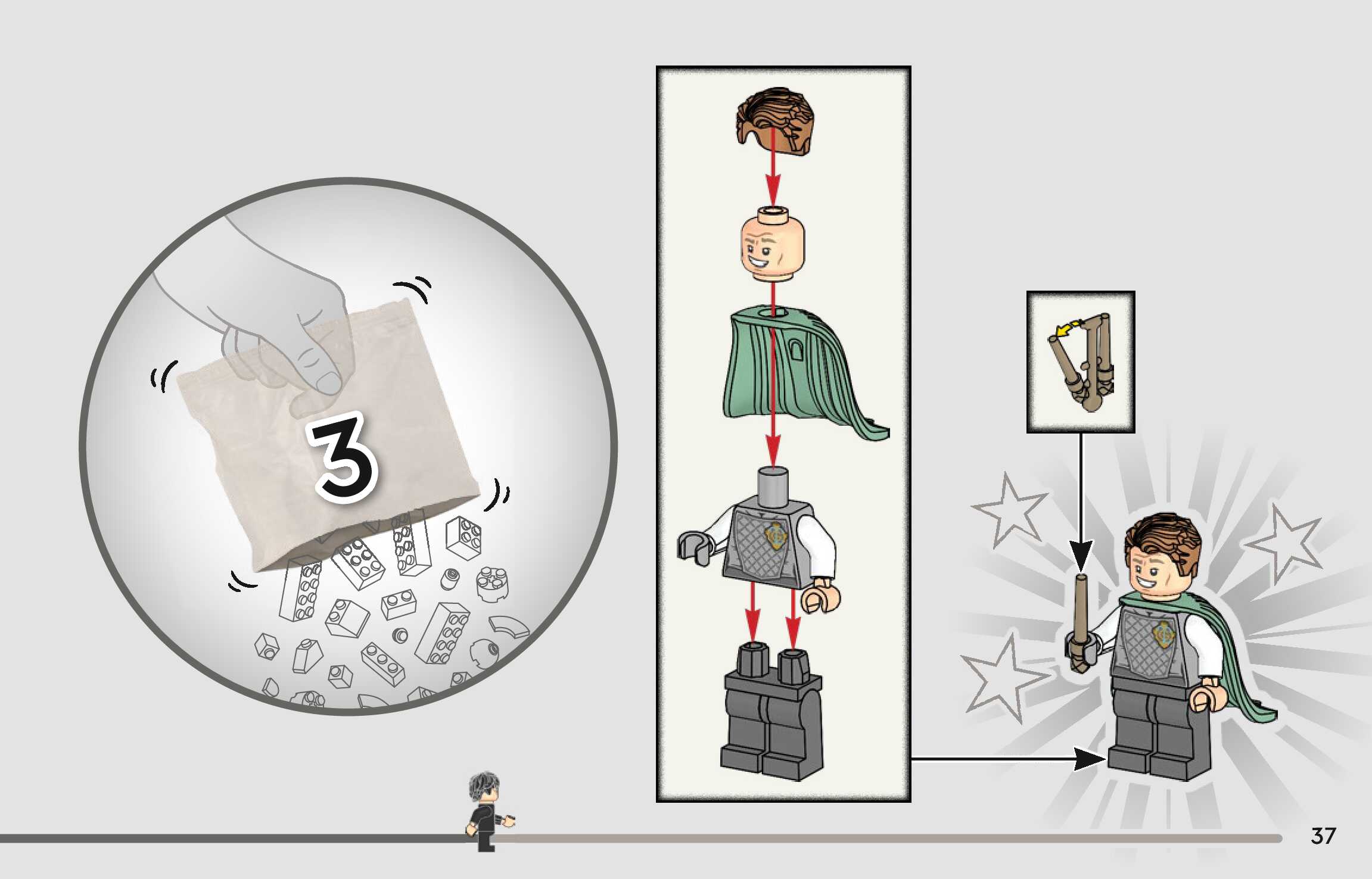 3

37