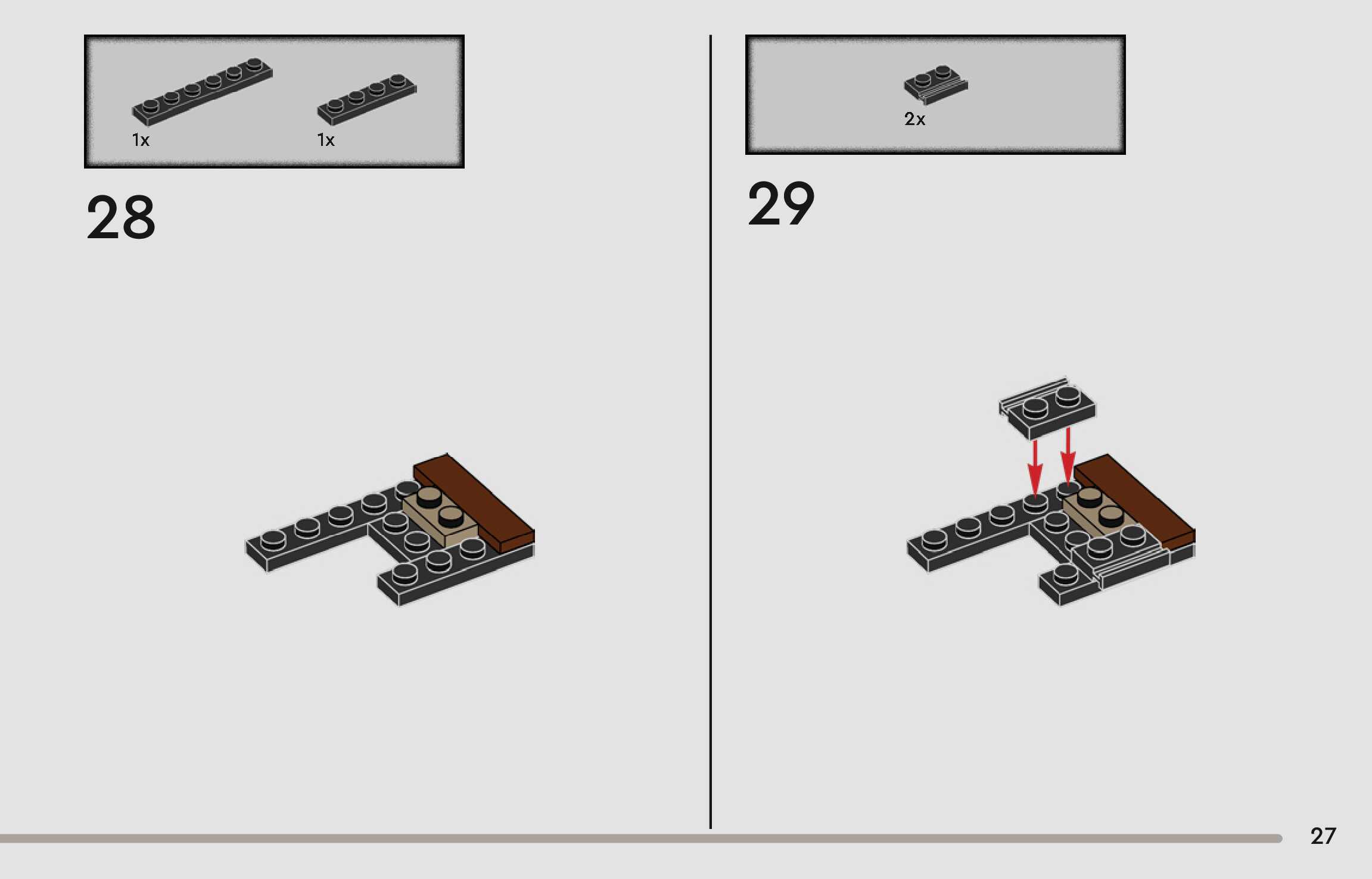 1x

1x

28

2x

29

27