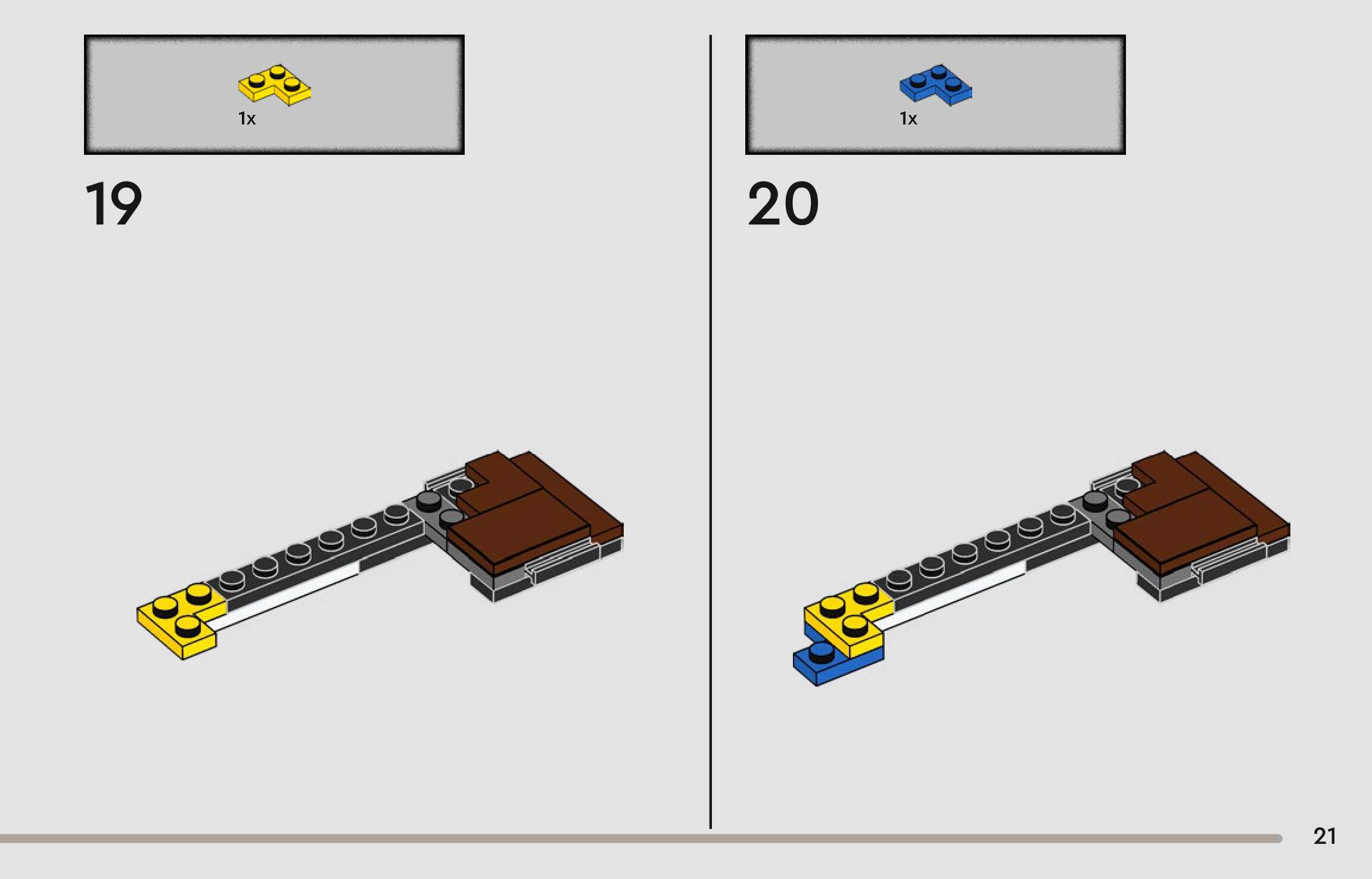 1x

19

1x

20

21