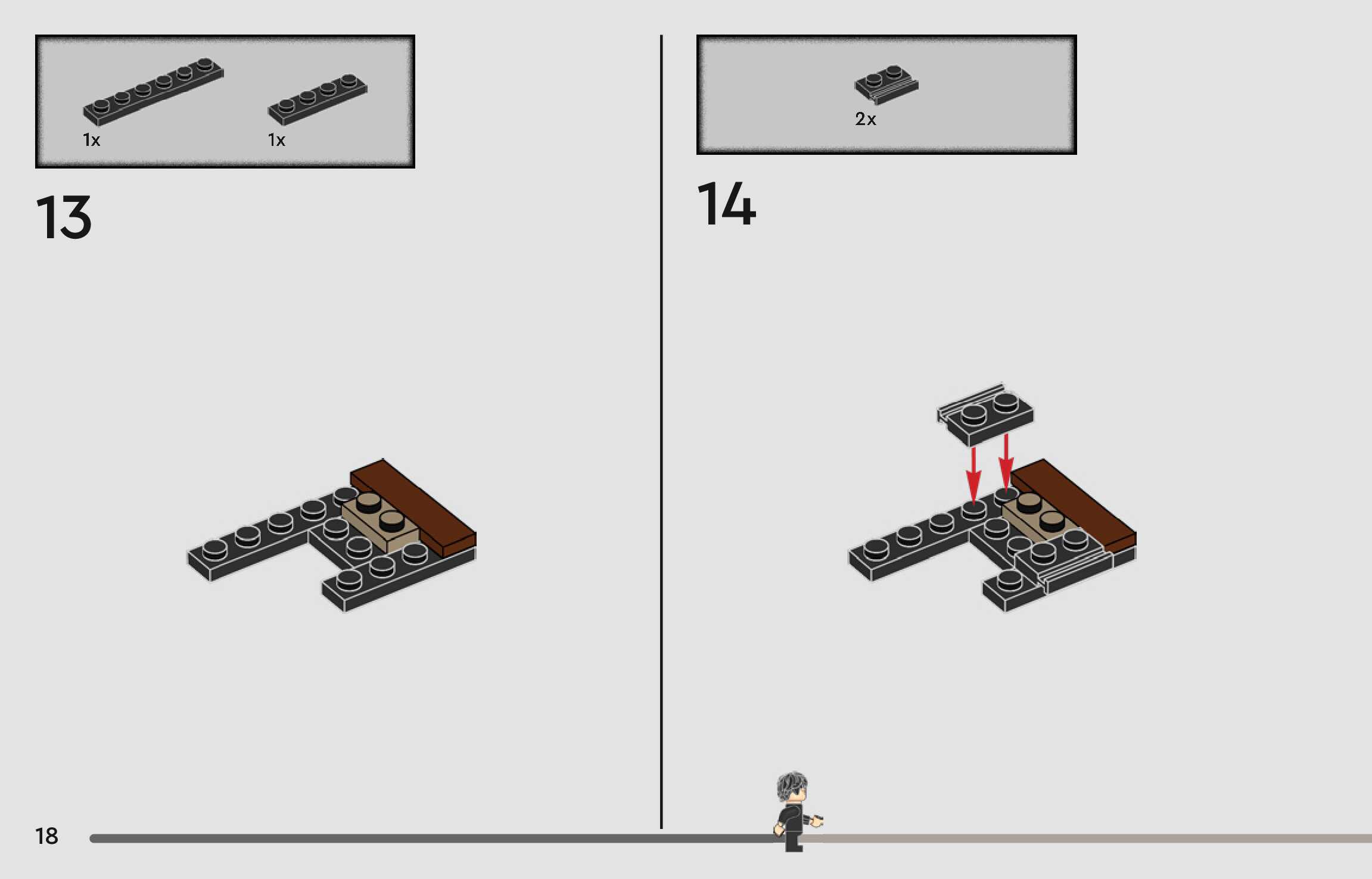 1x 1x

13

2x

14

18