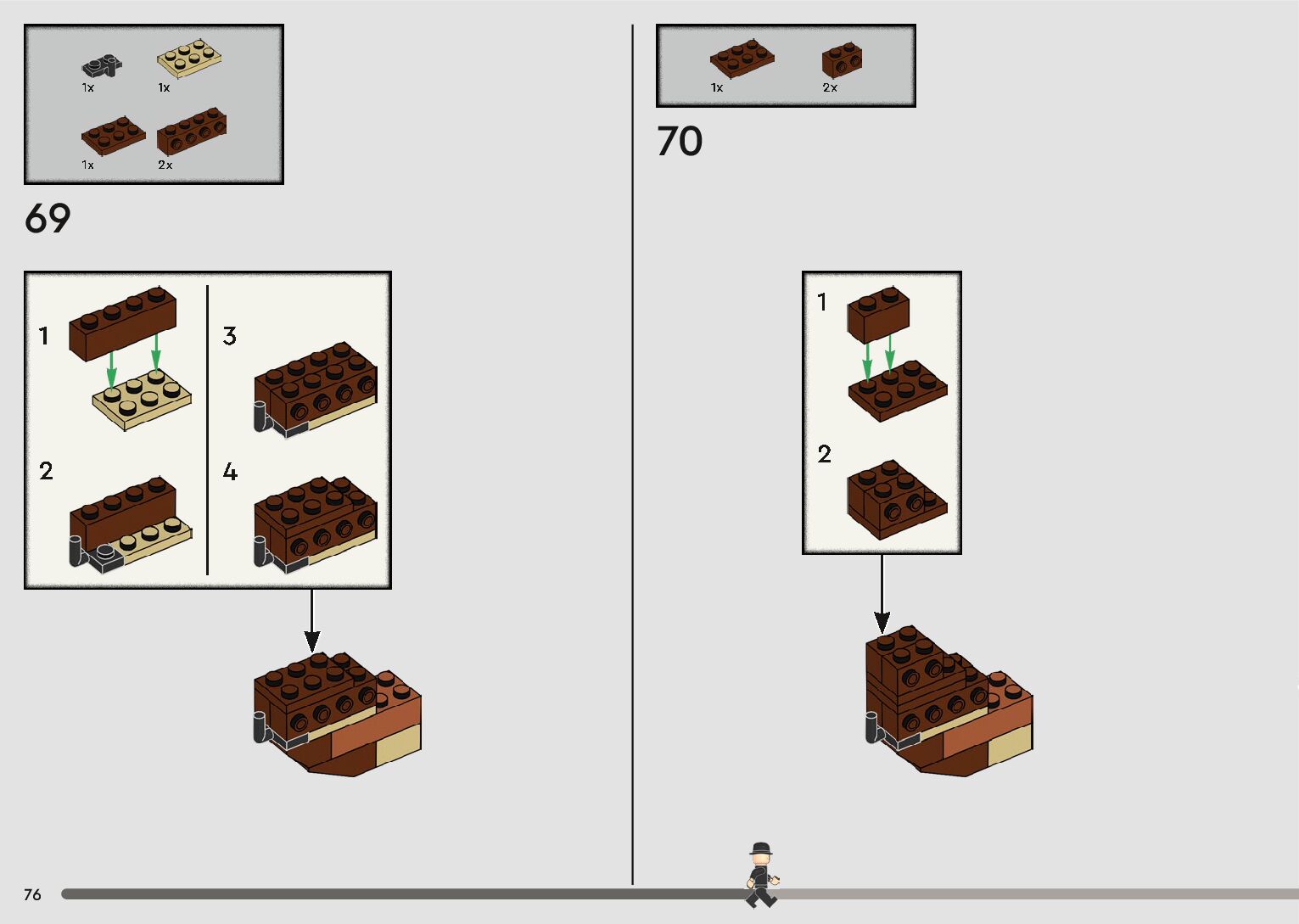 1x 1x

1x 2x

69

1

2

3

4

1x 2x

70

1

2

76