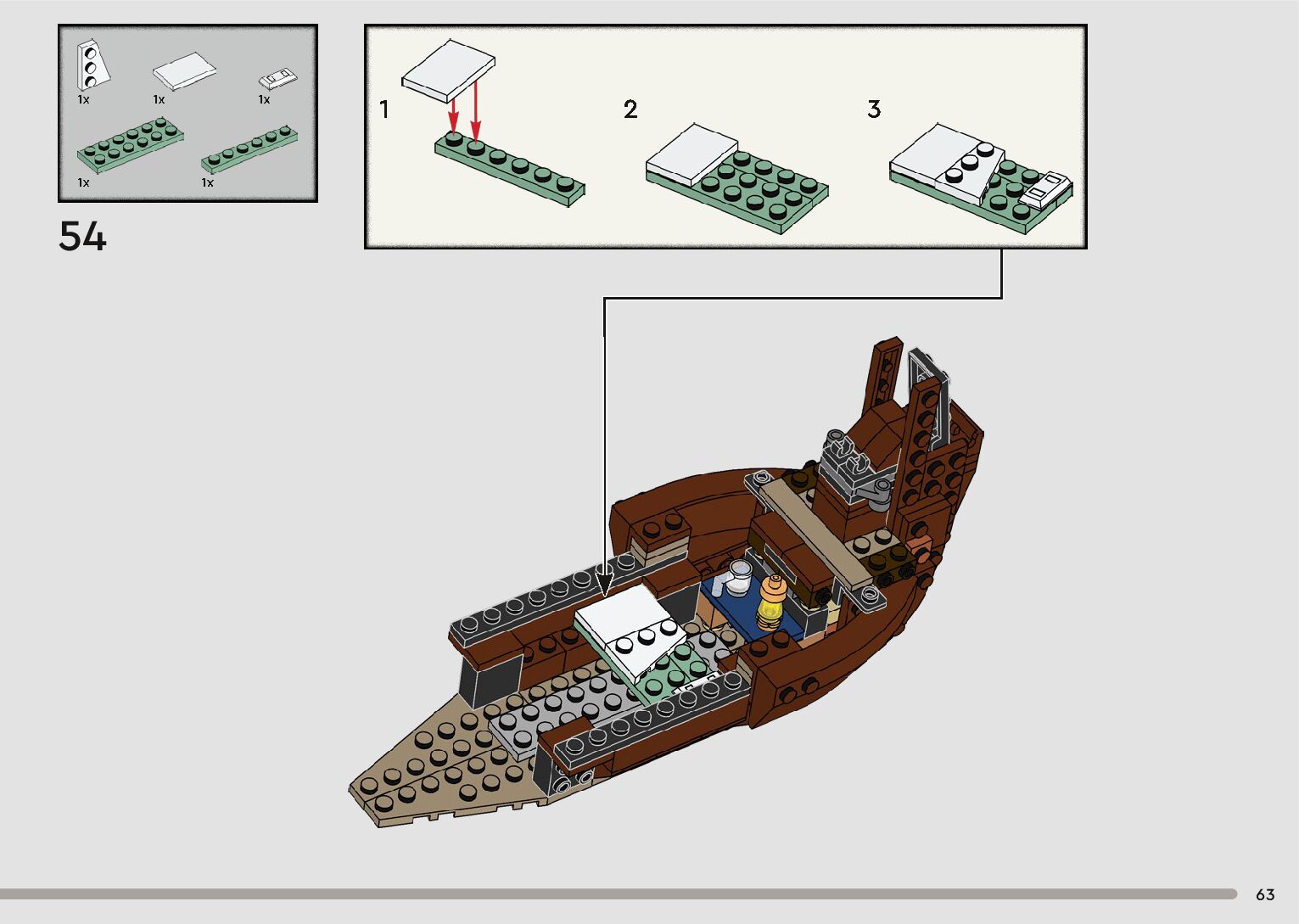 1x 1x 1x

1x 1x

54

1

2

3

63