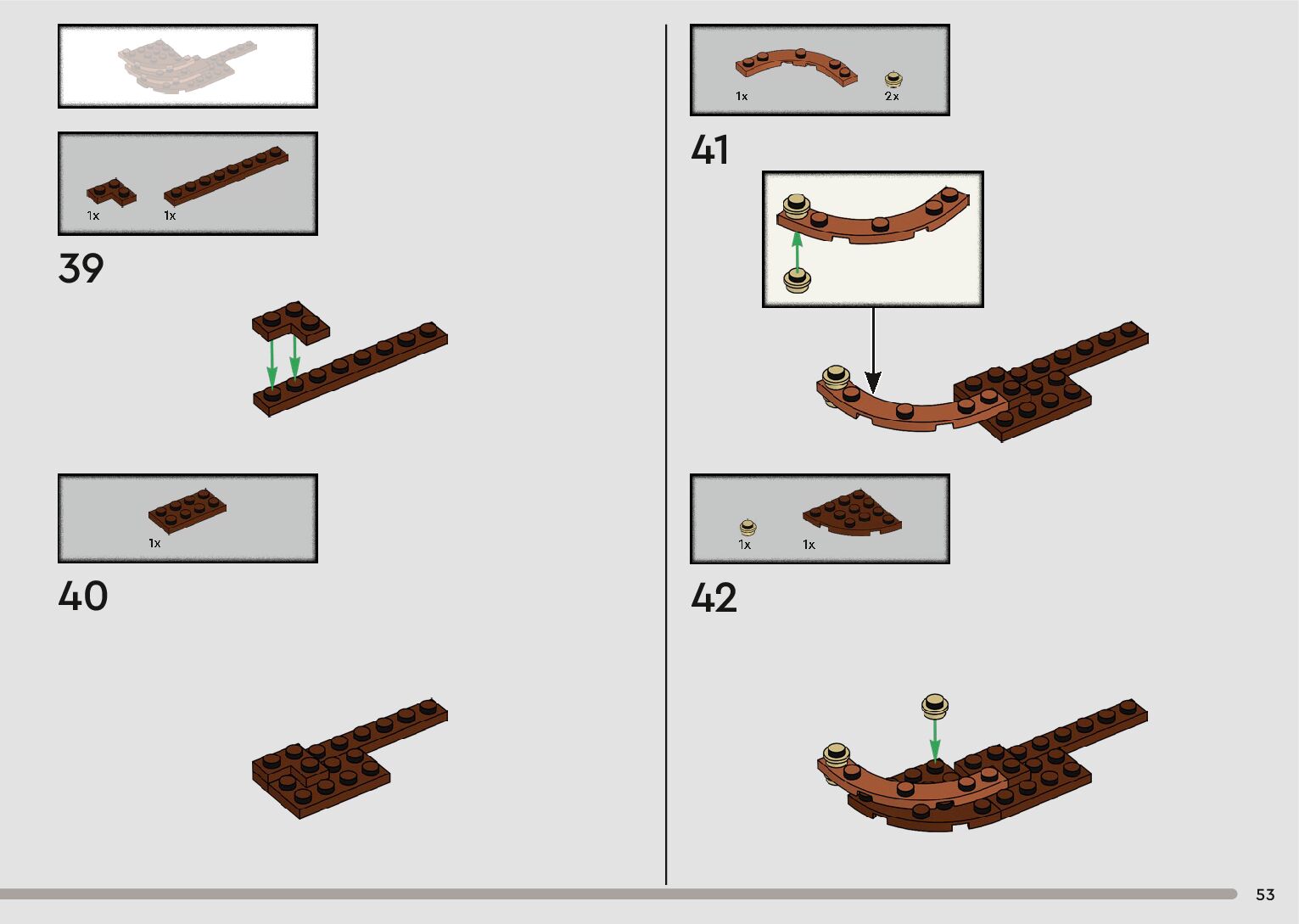 1x 1x

39

1x

40

1x 2x

41

1x 1x

42

53