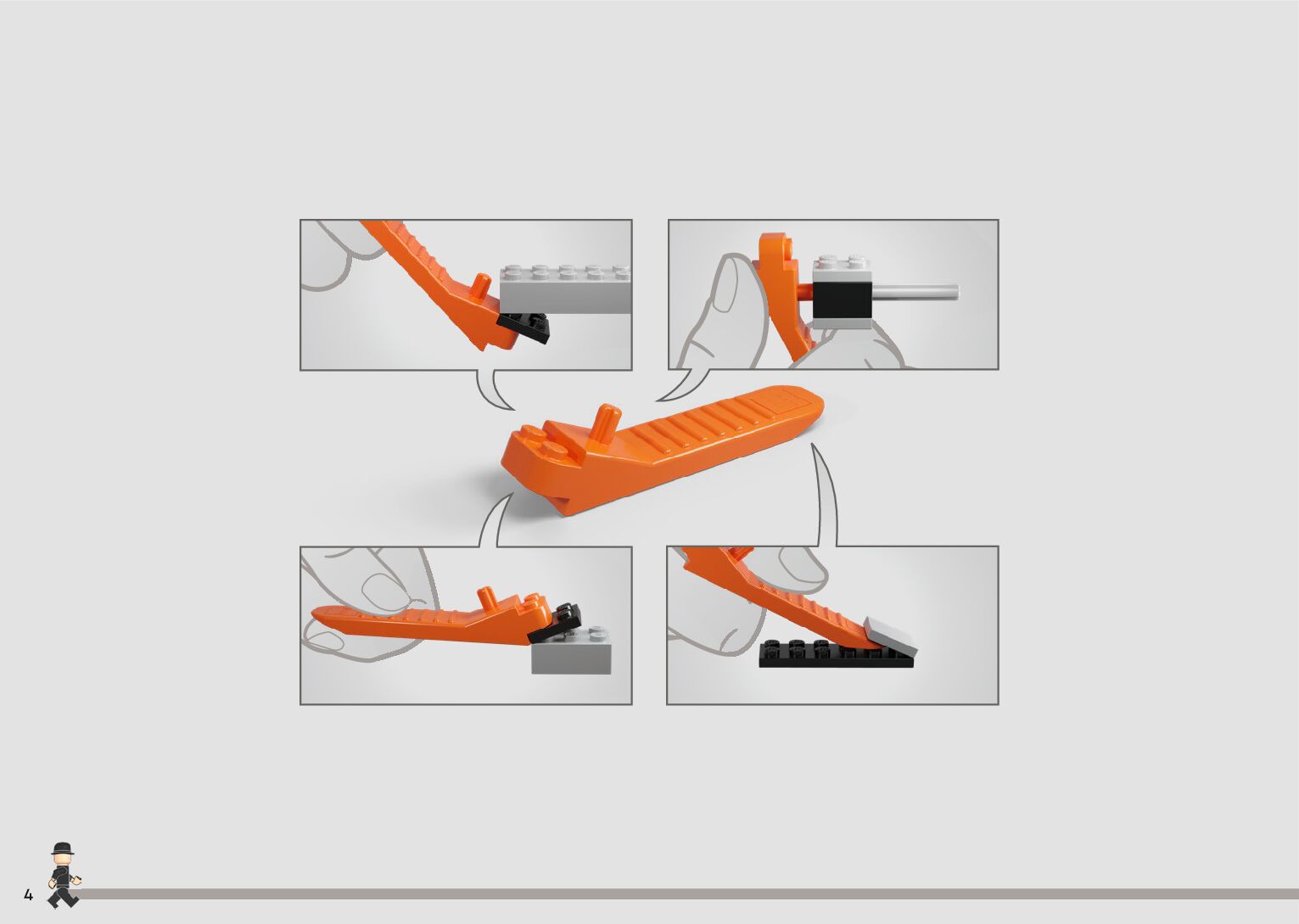 4