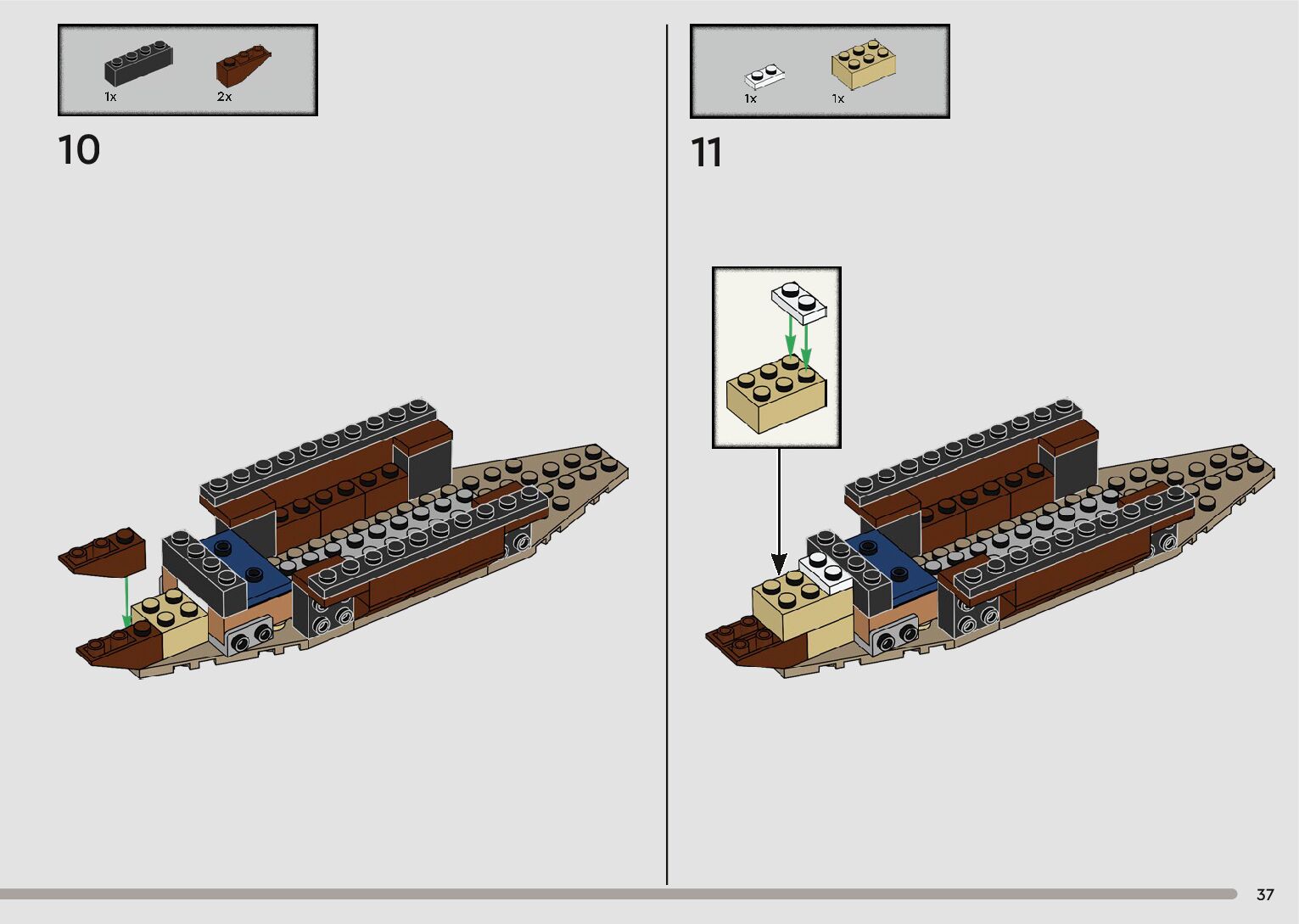 1x 2x

10

1x 1x

11

37