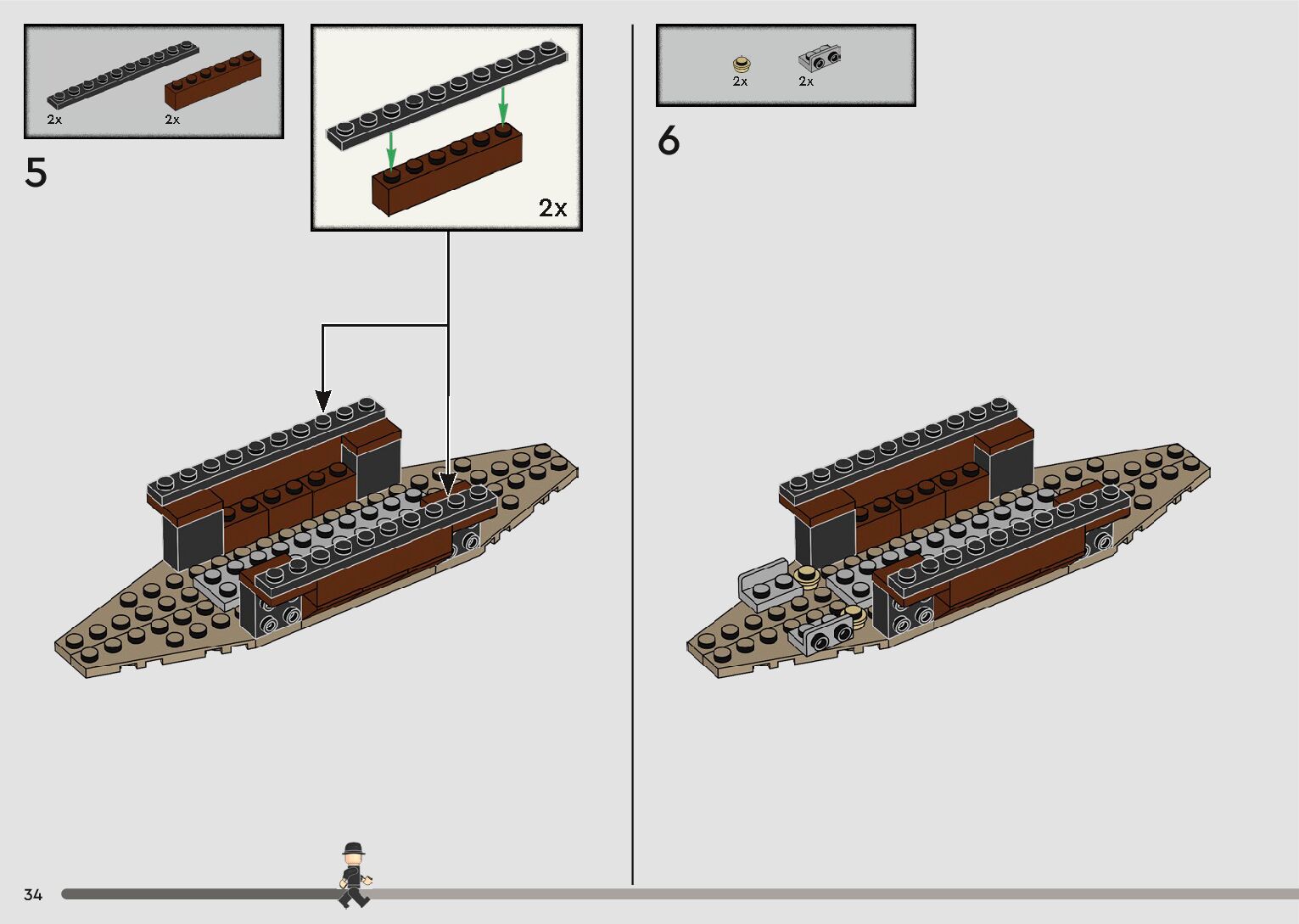 2x 2x

5

2x

2x 2x

6

34