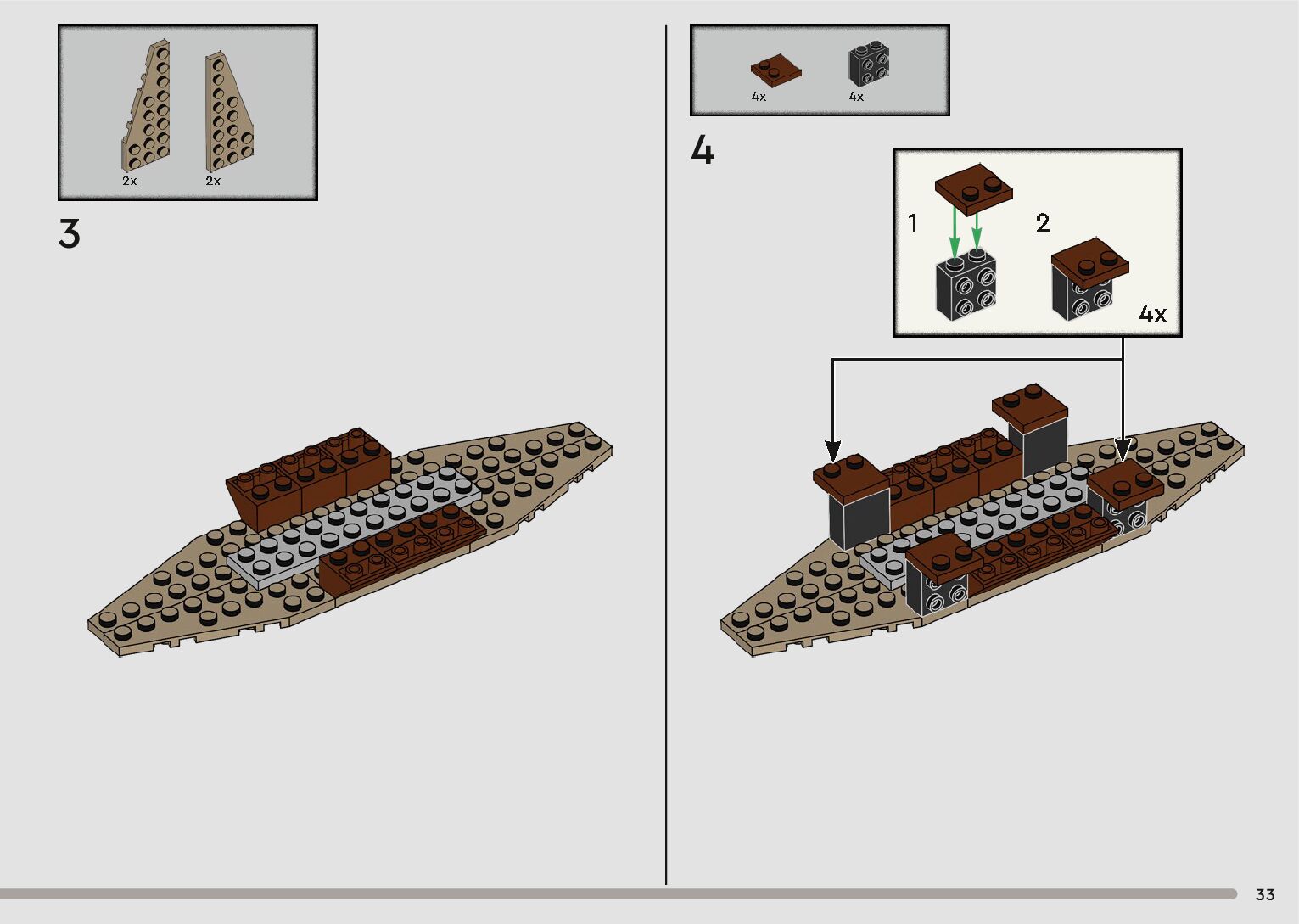 2x 2x

3

4x 4x

4

1

2

4x

33