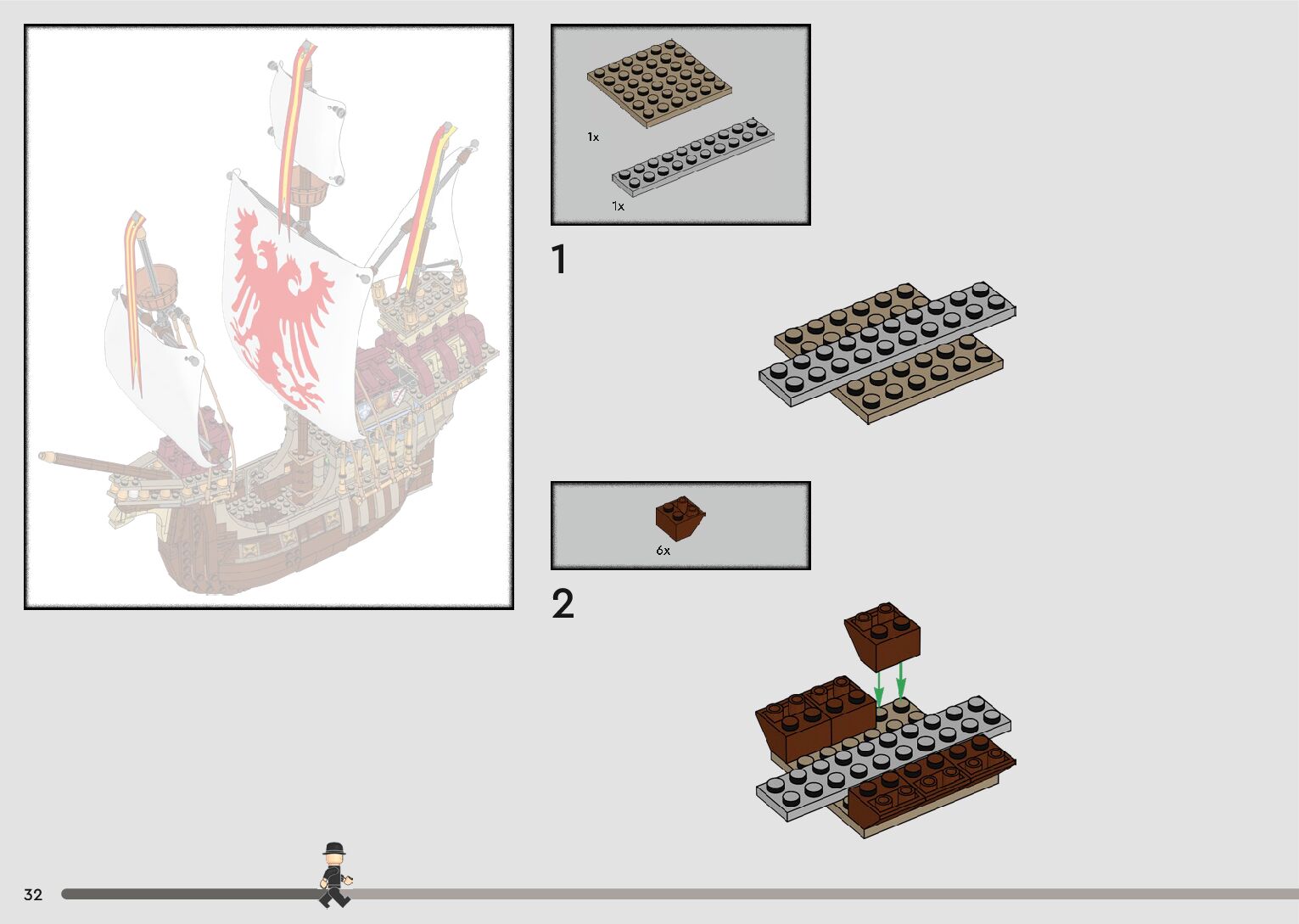 1x

1x

1

6x

2

32