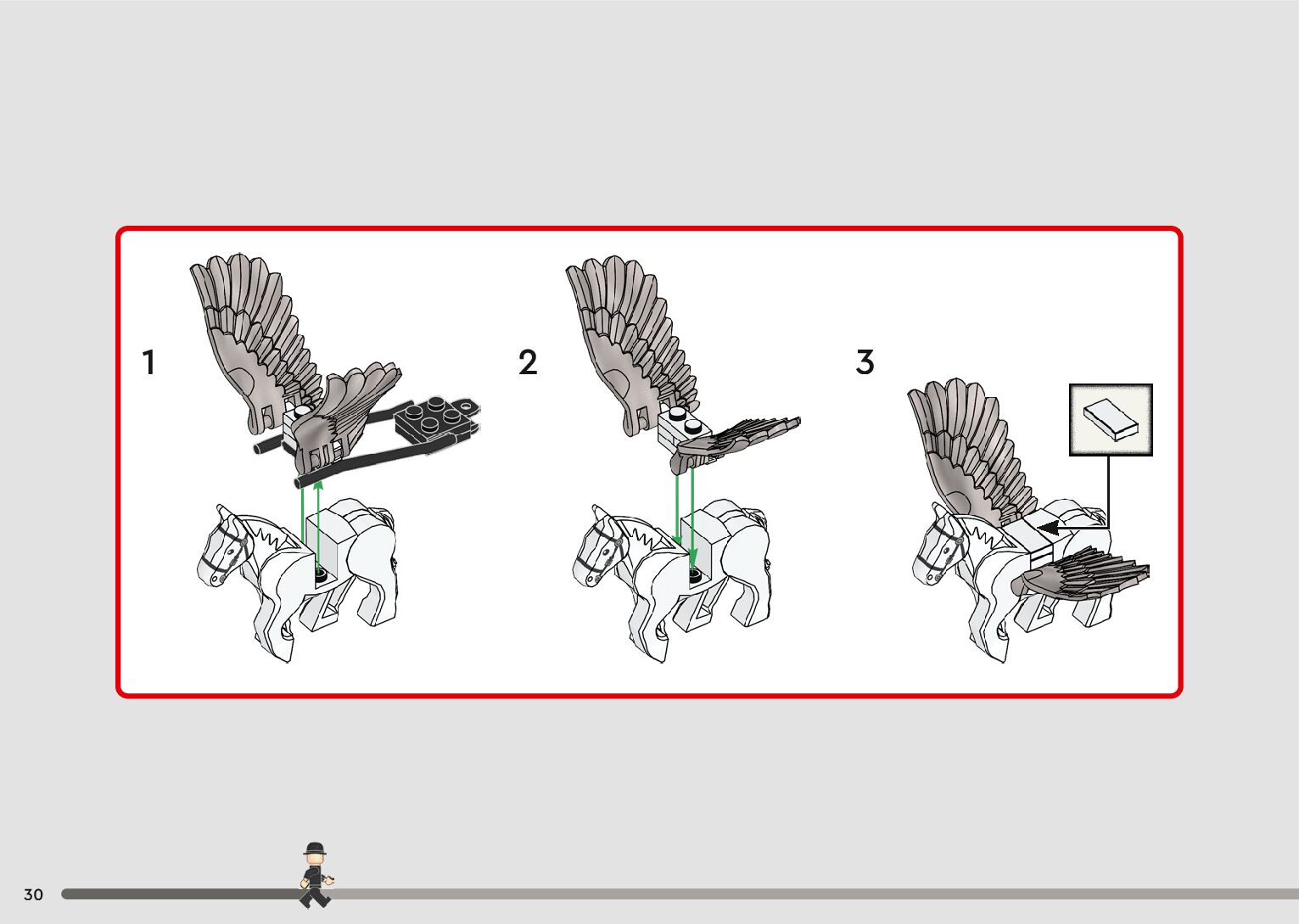 1

2

3

30