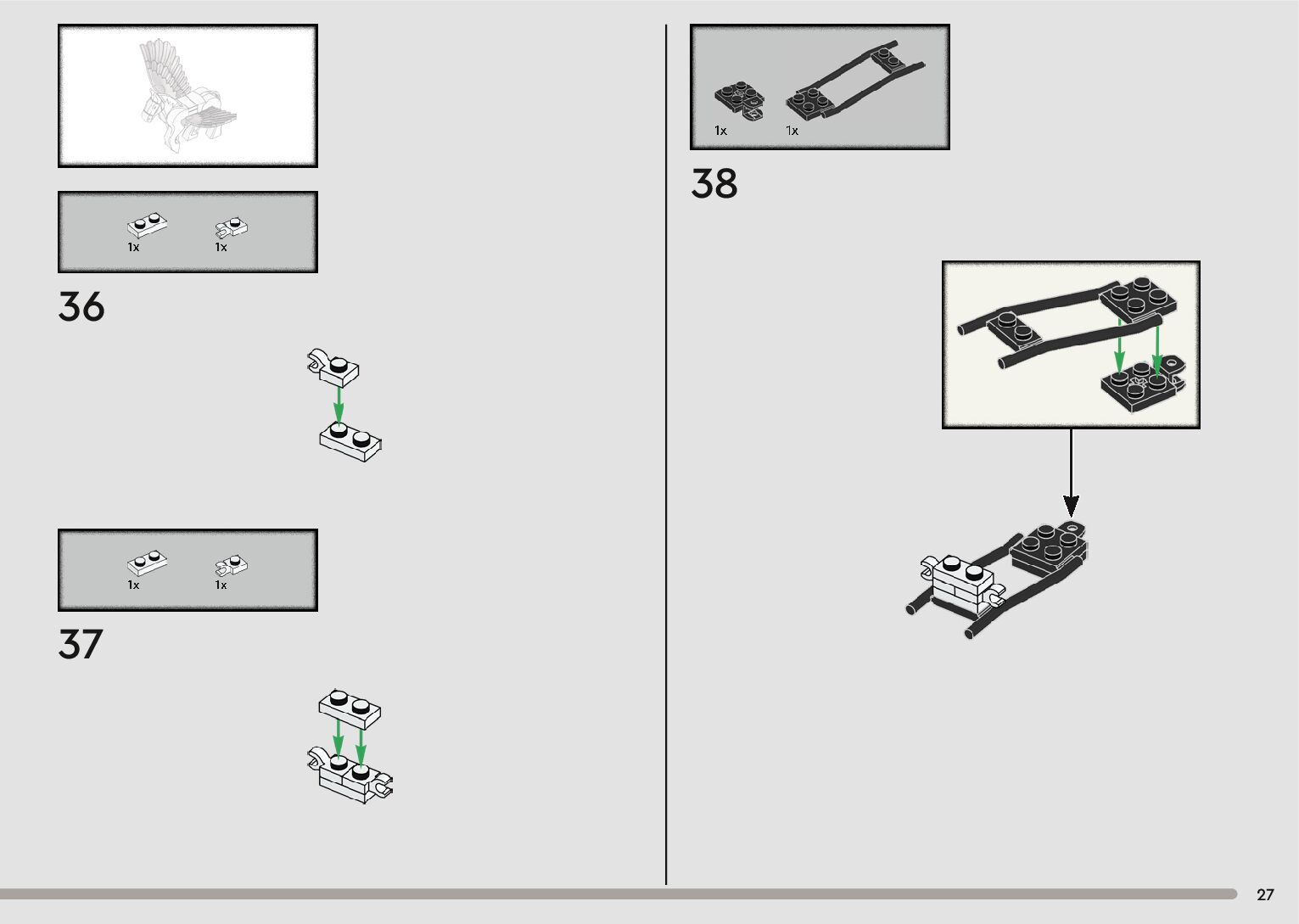 1x 1x

36

1x 1x

37

1x 1x

38

27