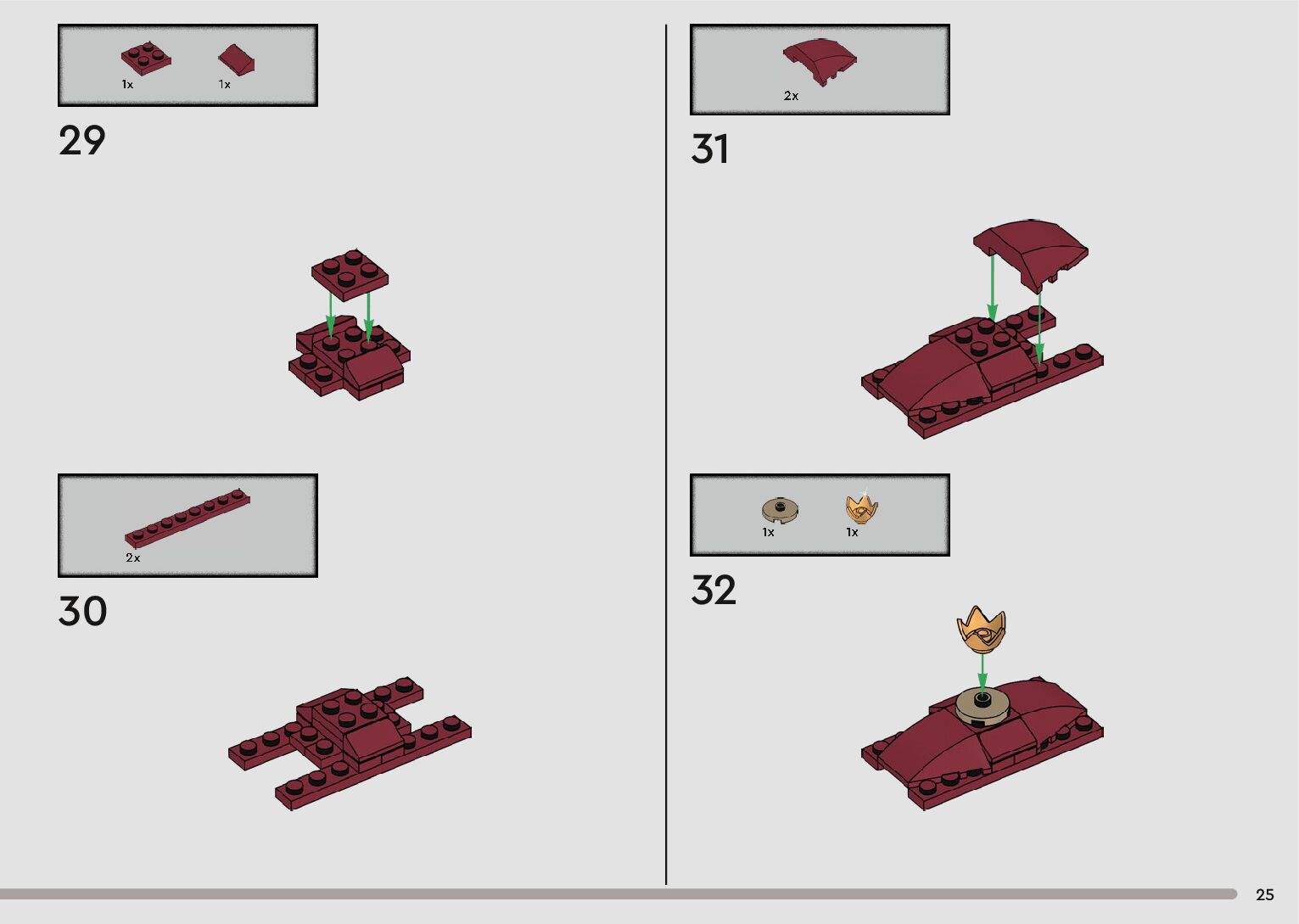 1x 1x

29

2x

30

2x

31

1x 1x

32

25