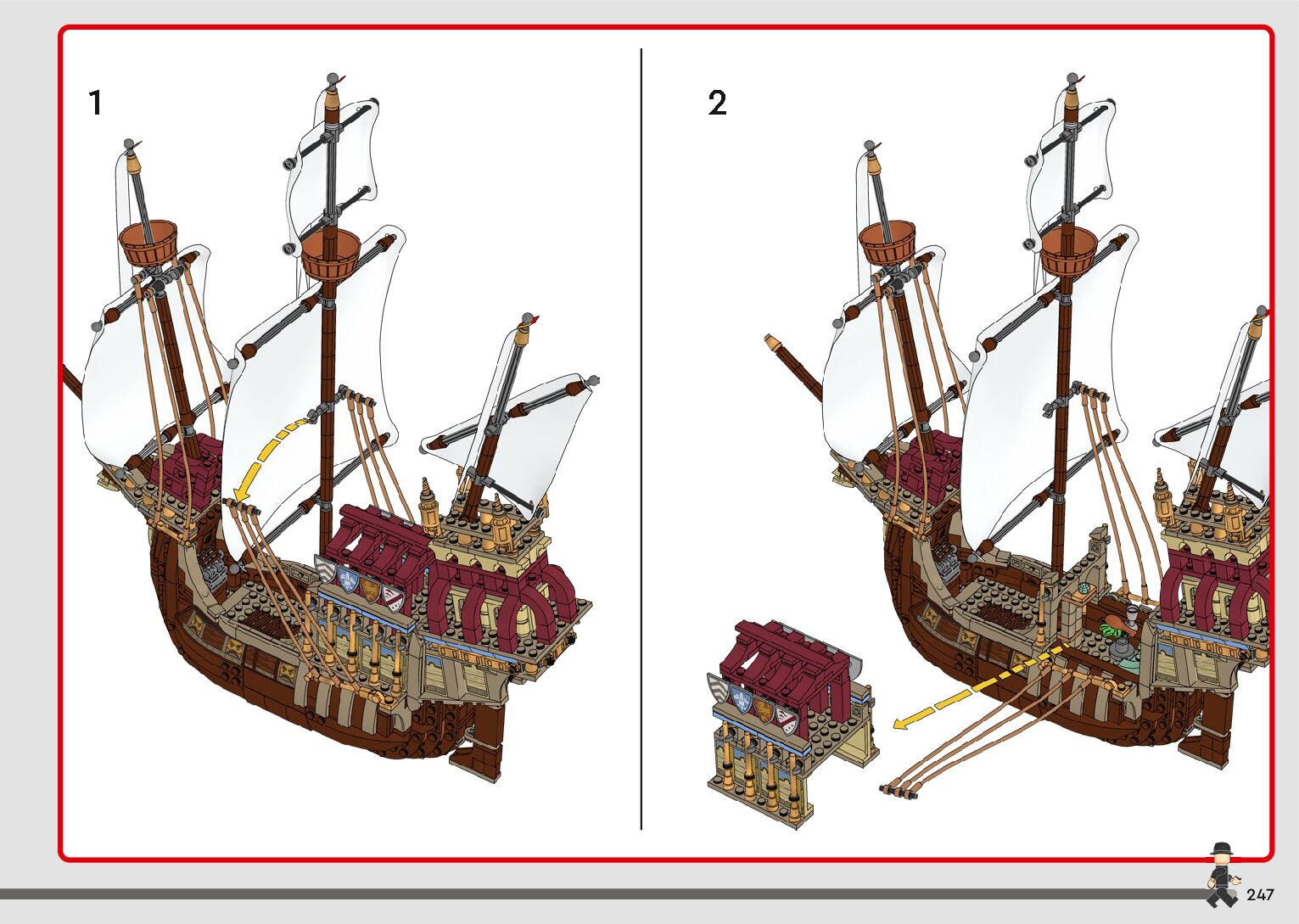 1

2

247