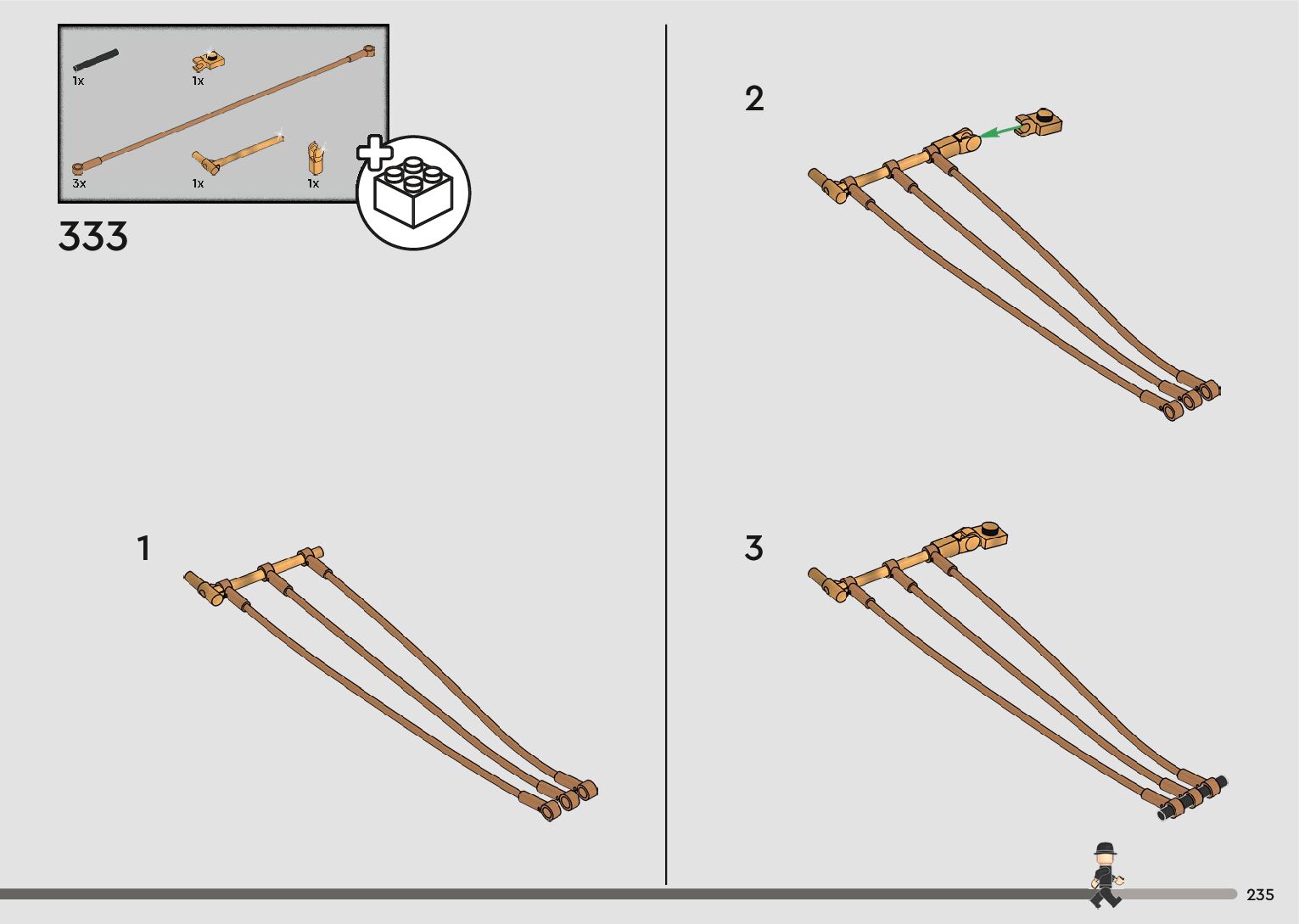 1x
1x
3x
1x
1x
333
1
2
3
235