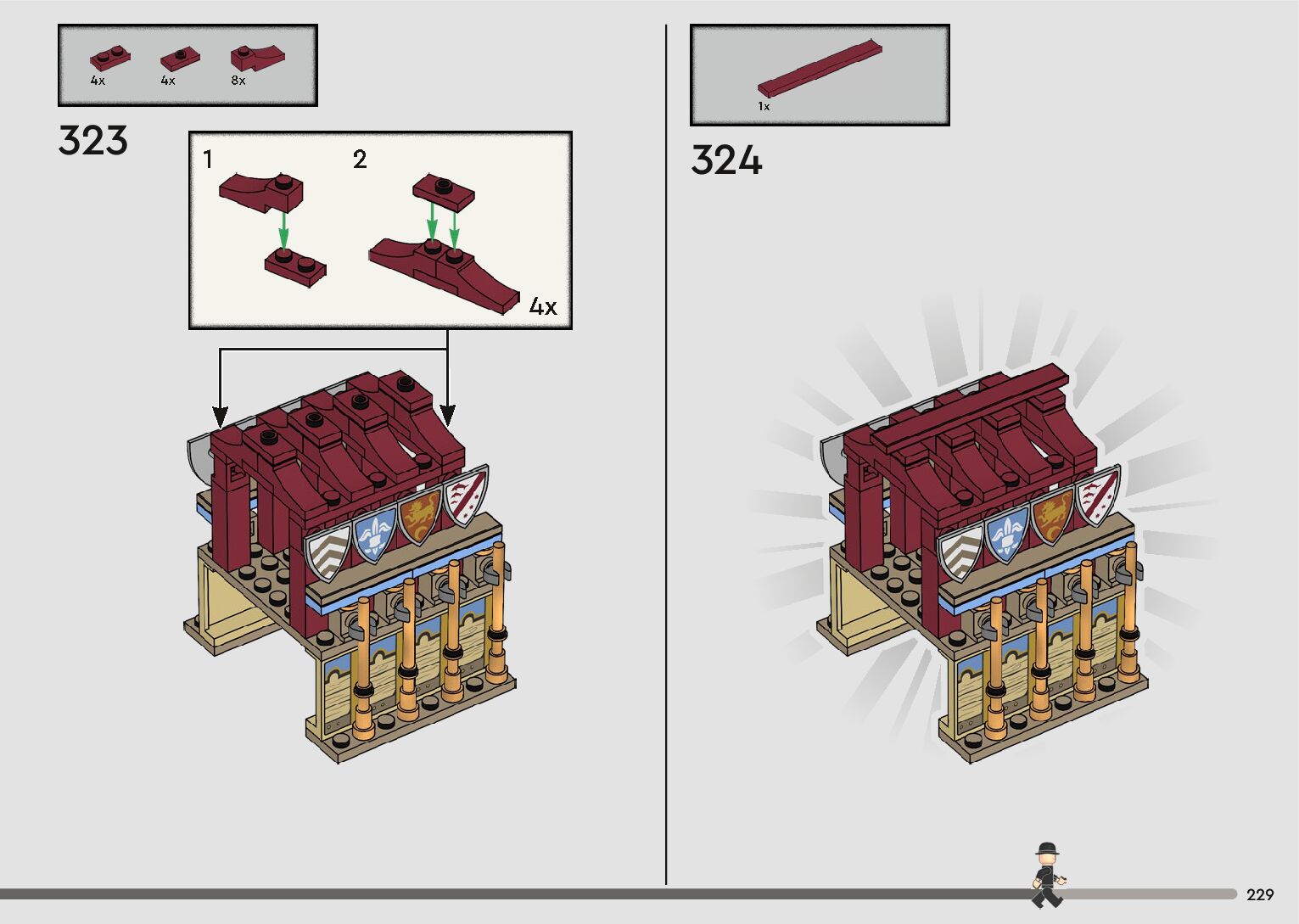 4x
4x
8x

323

1
2
4x

1x

324

229