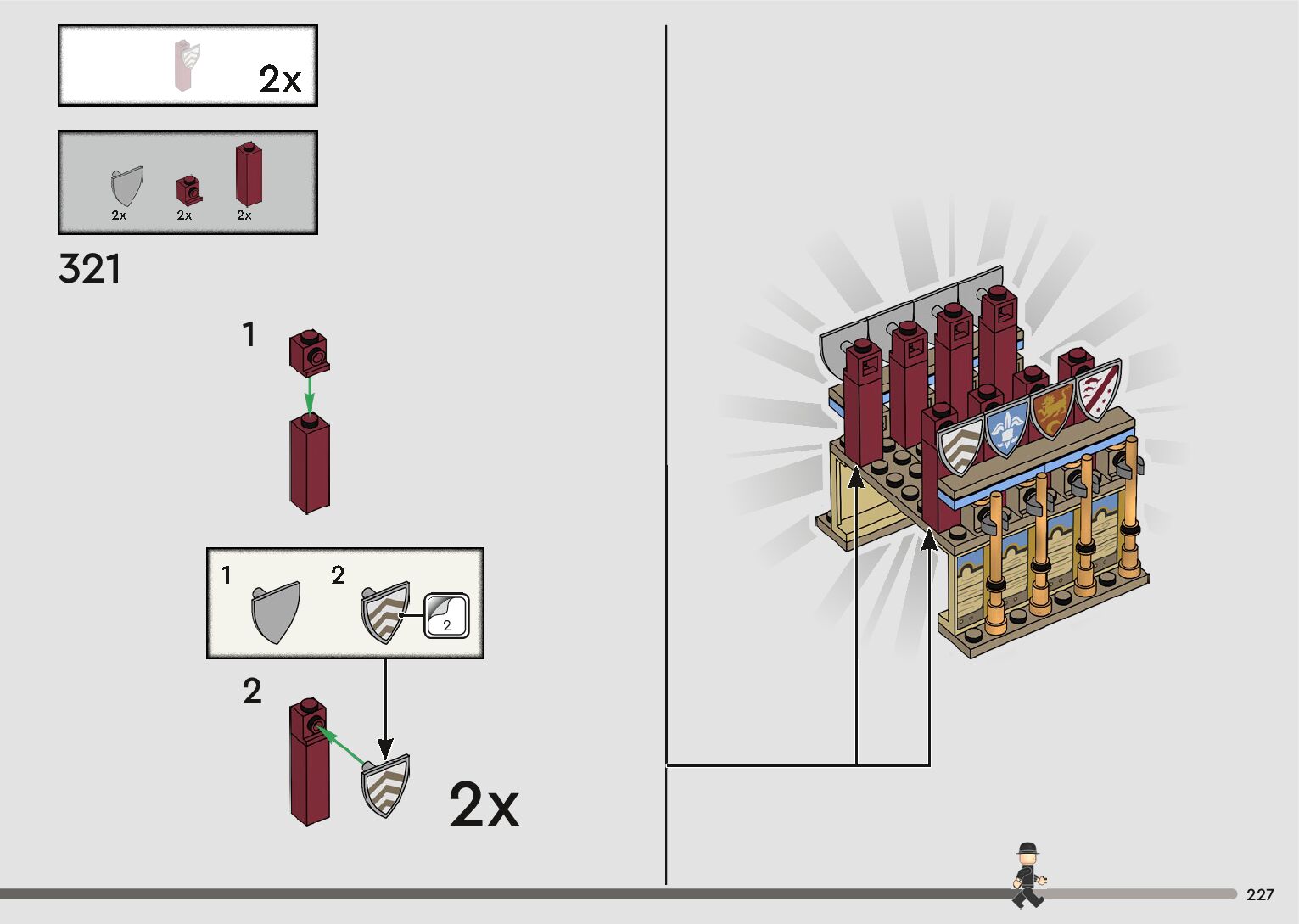 2x

2x
2x
2x

321

1

1
2
2

2

2x

227