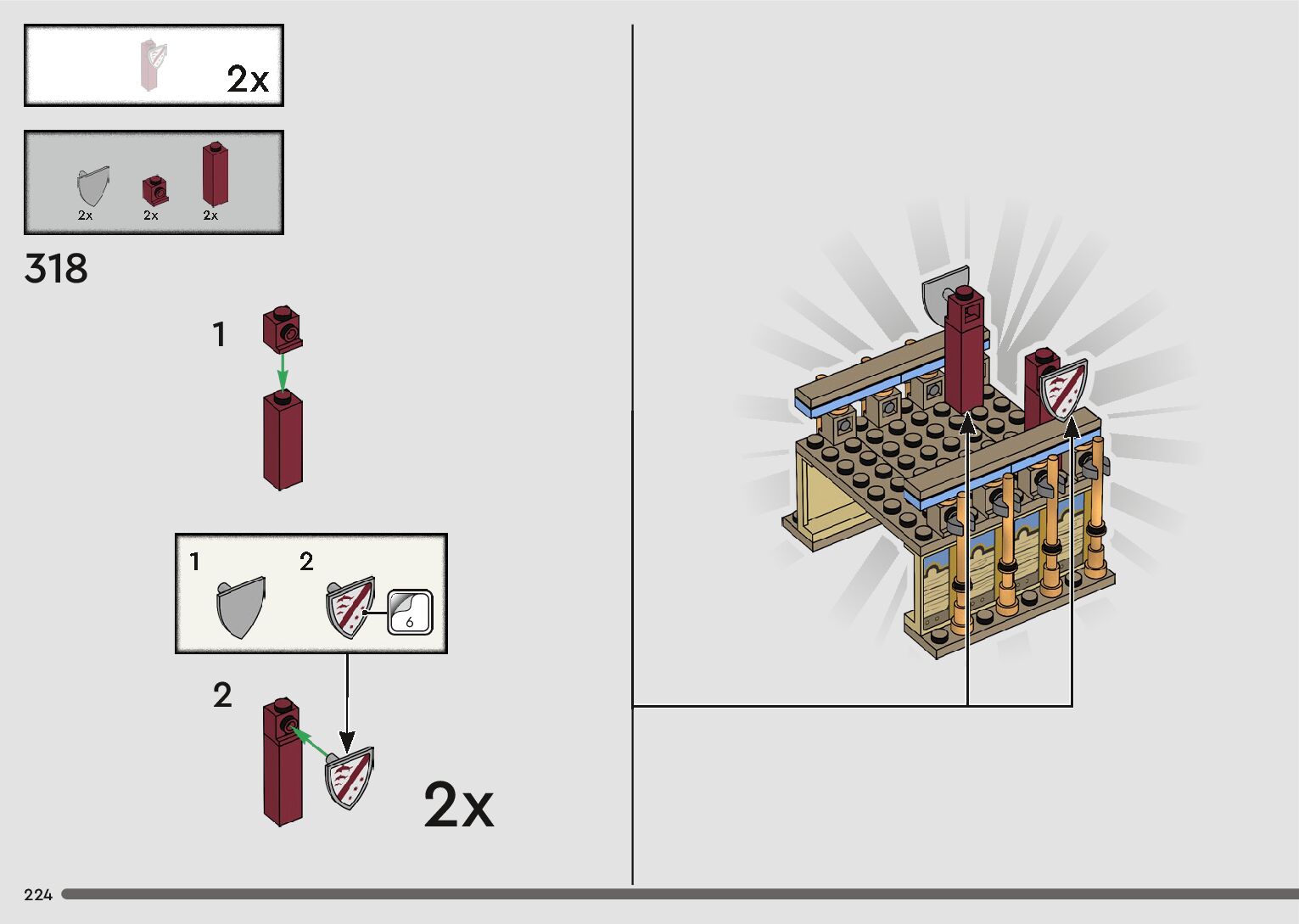 2x

2x 2x 2x

318

1

1 2

6

2

2x

224